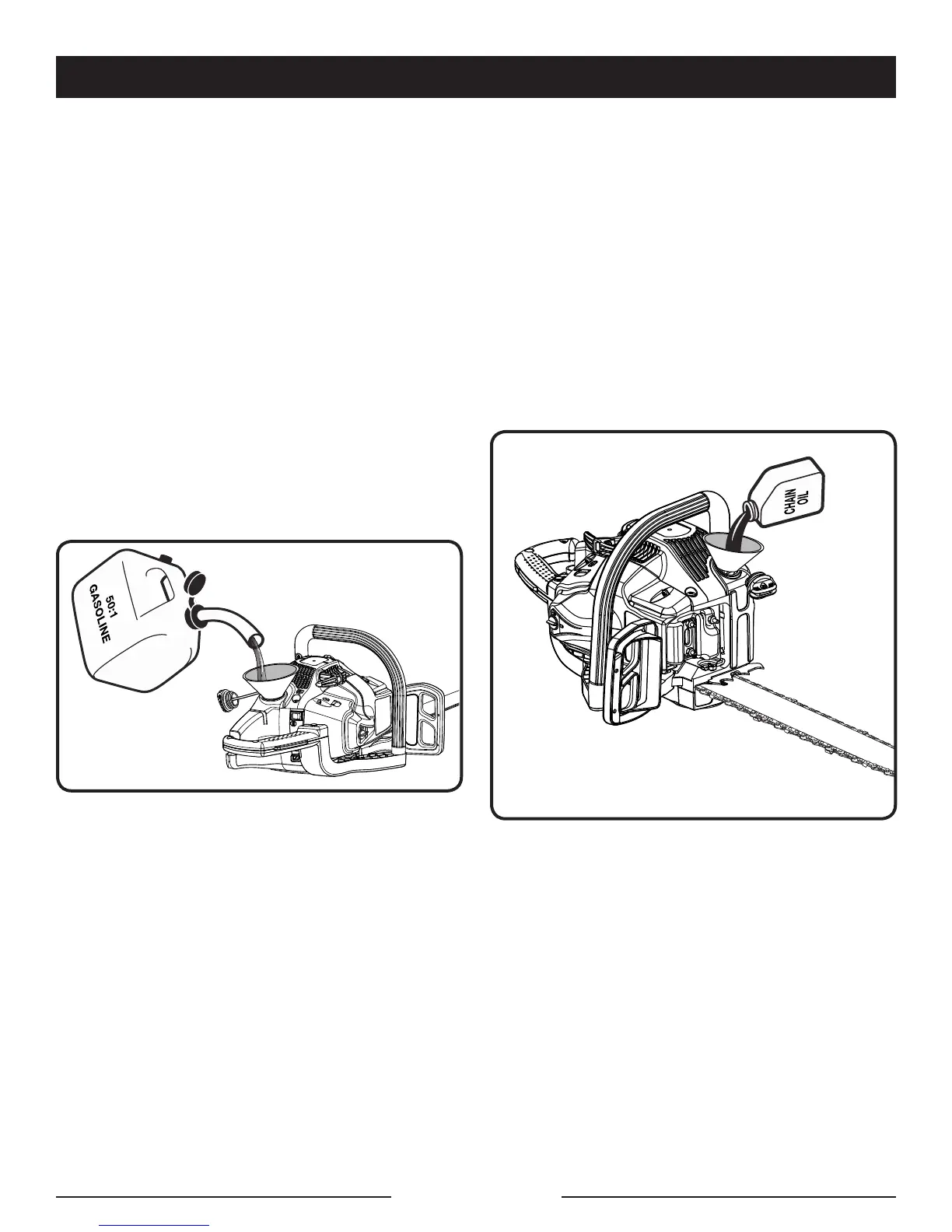 50:1
GASOLINE

CHAIN
OIL