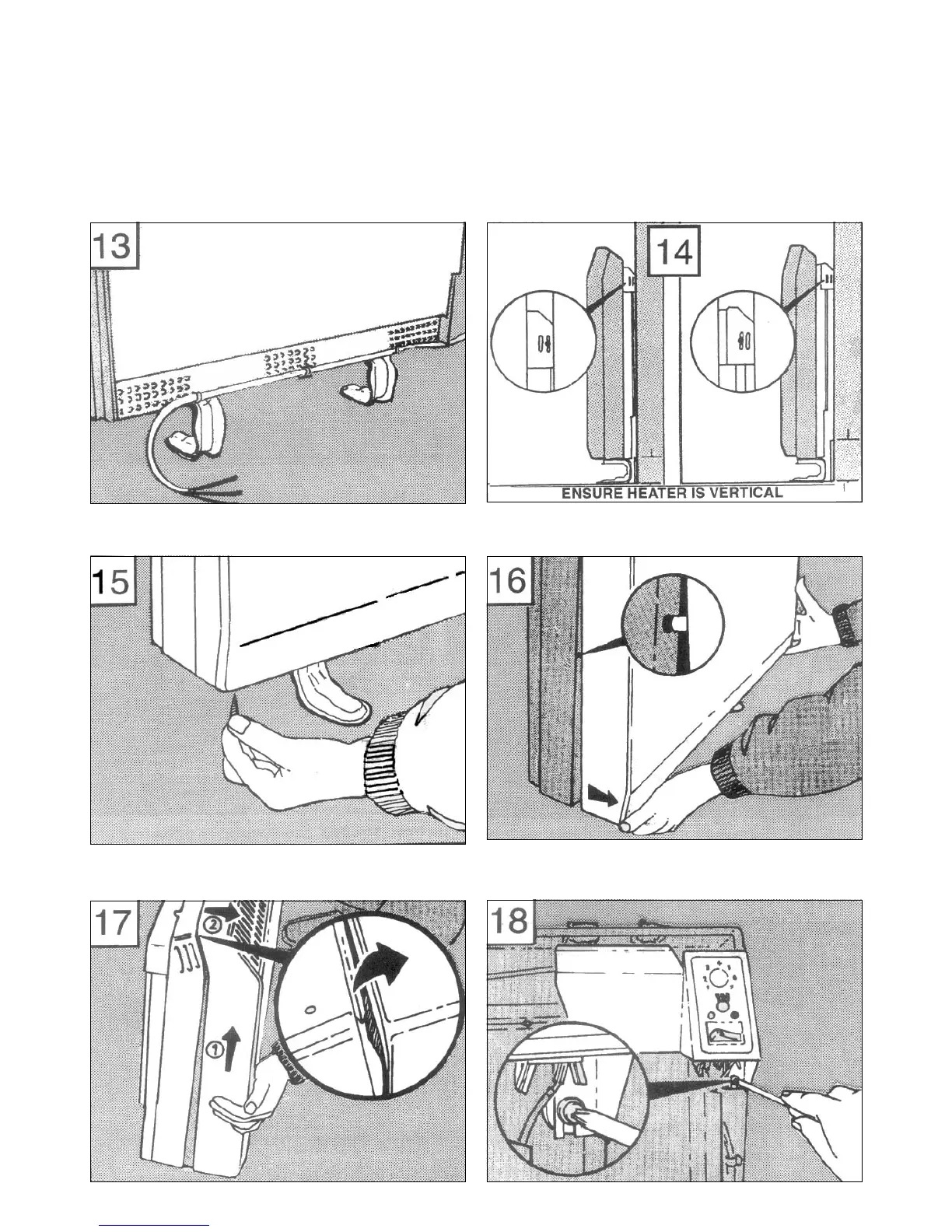 13

14

ENSURE HEATER IS VERTICAL

15

16

17

②

①

18