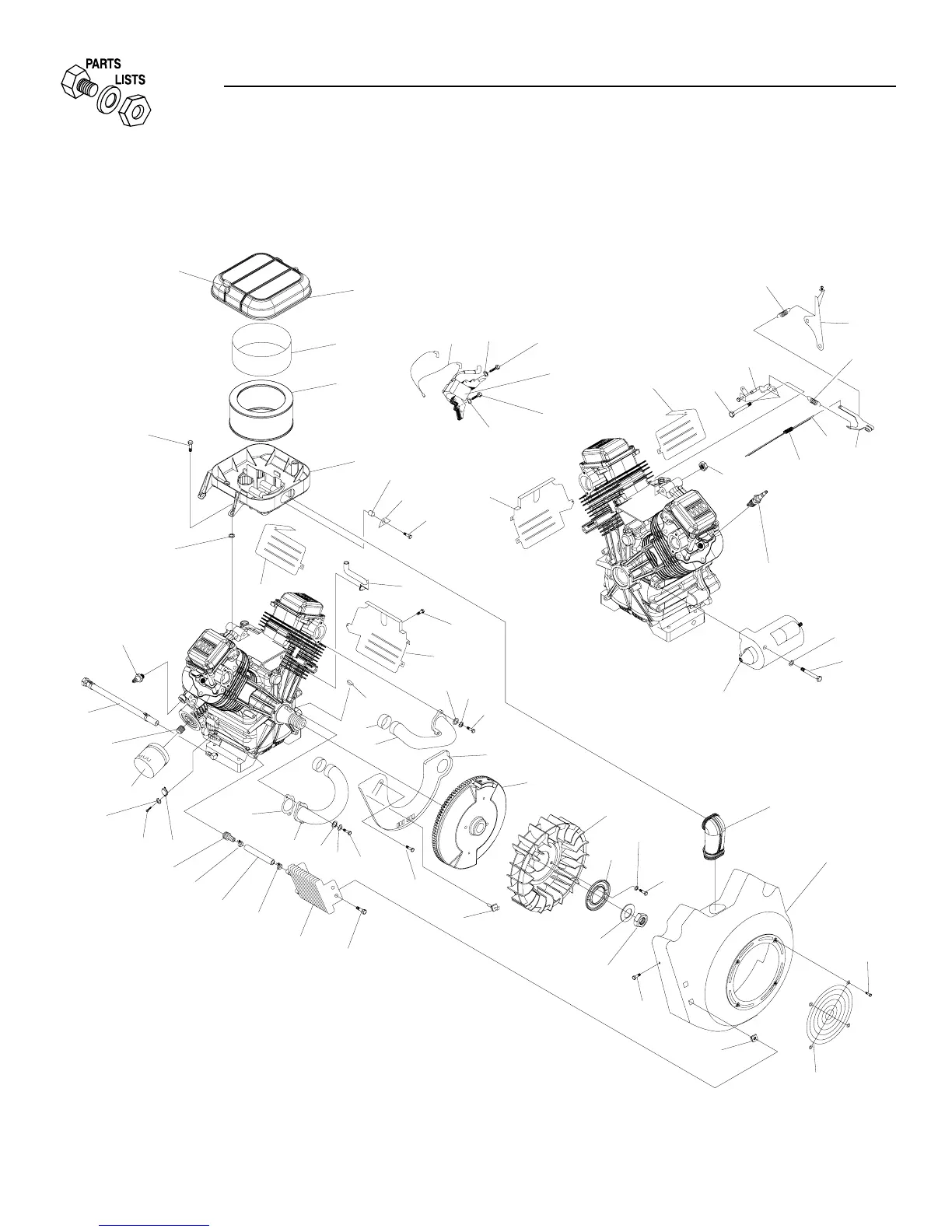 PARTS
LISTS