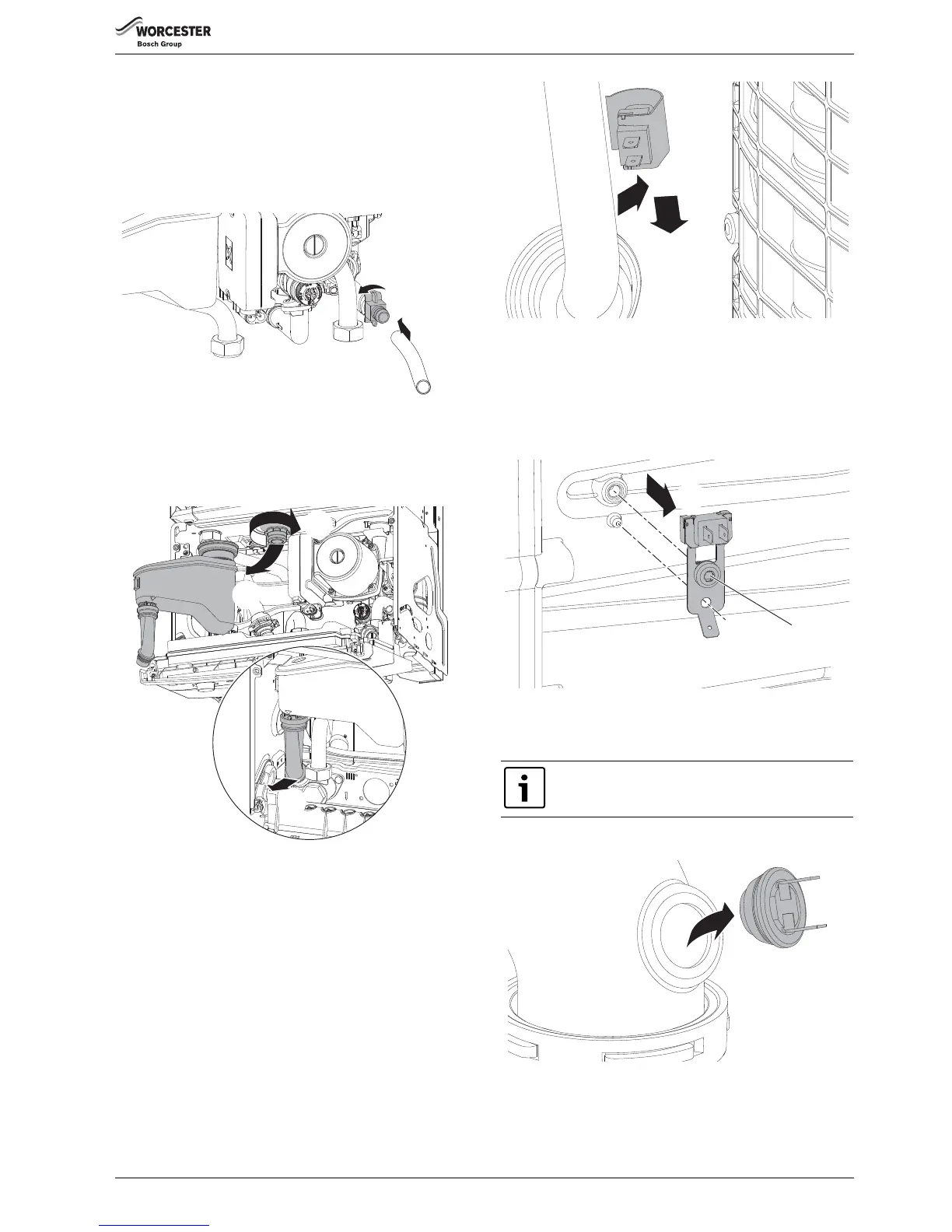 WORCESTER
Bosch Group