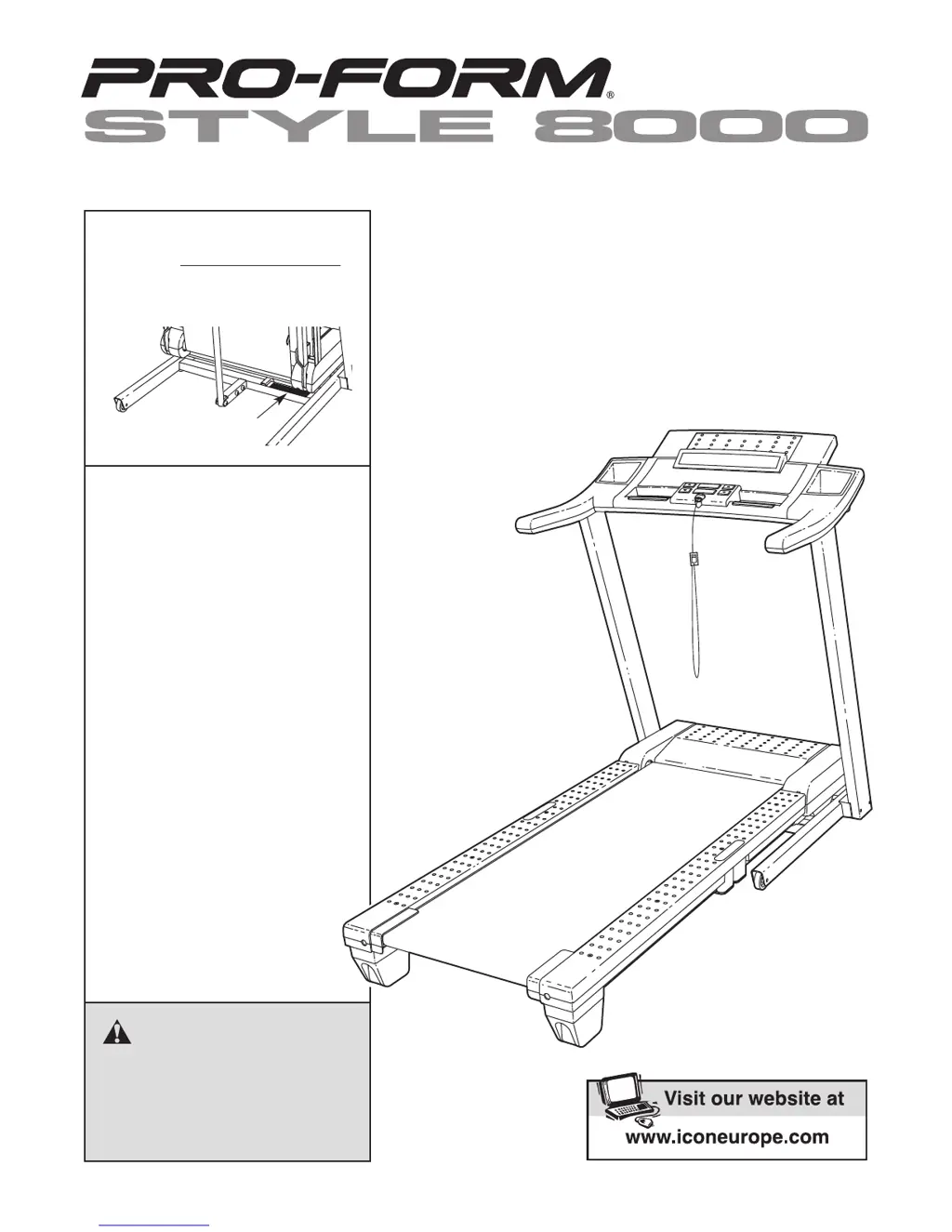 PRO-FORM®
STYLE 8000

Visit our website at
www.iconeurope.com