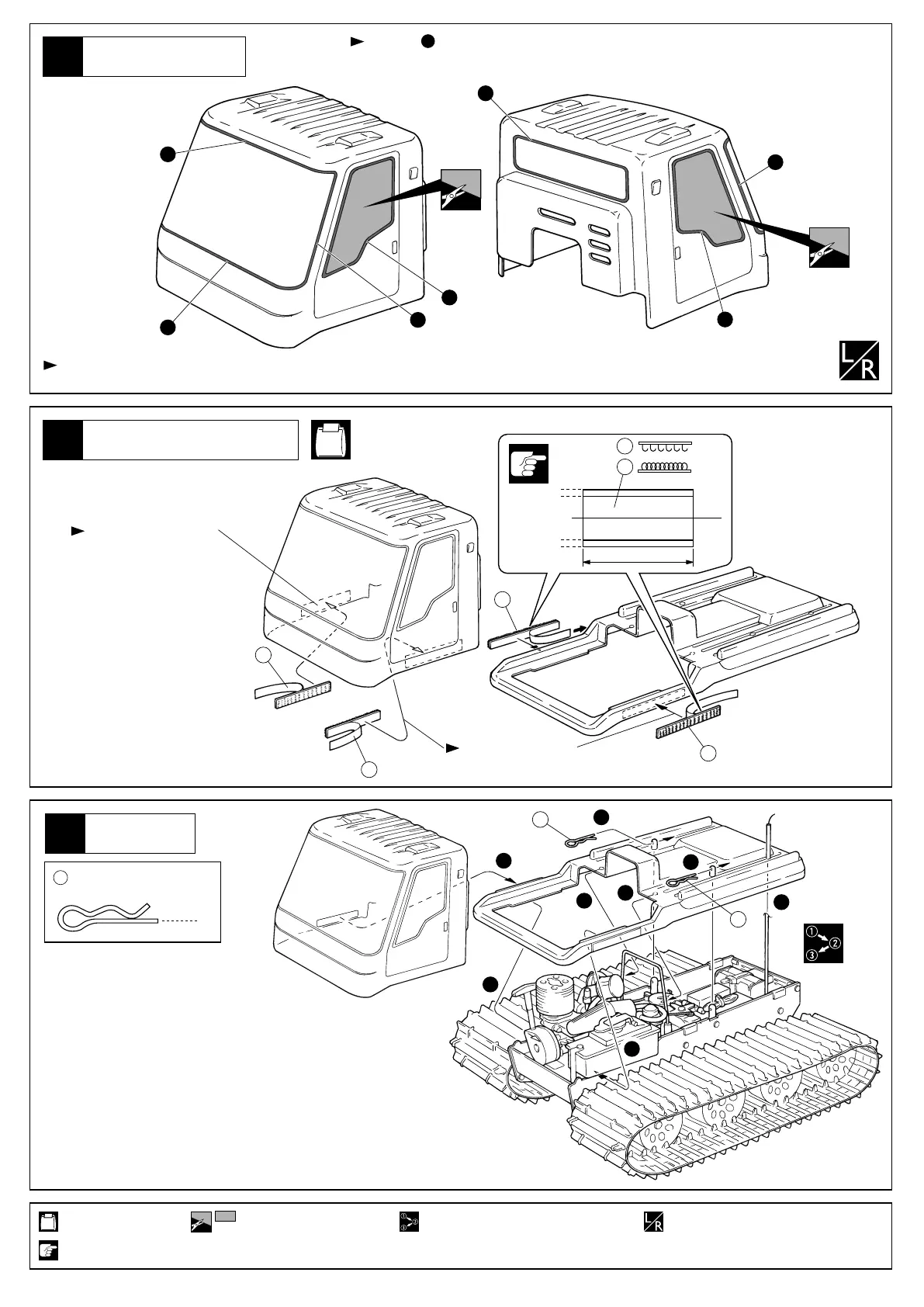 L/R

①②③

L/R