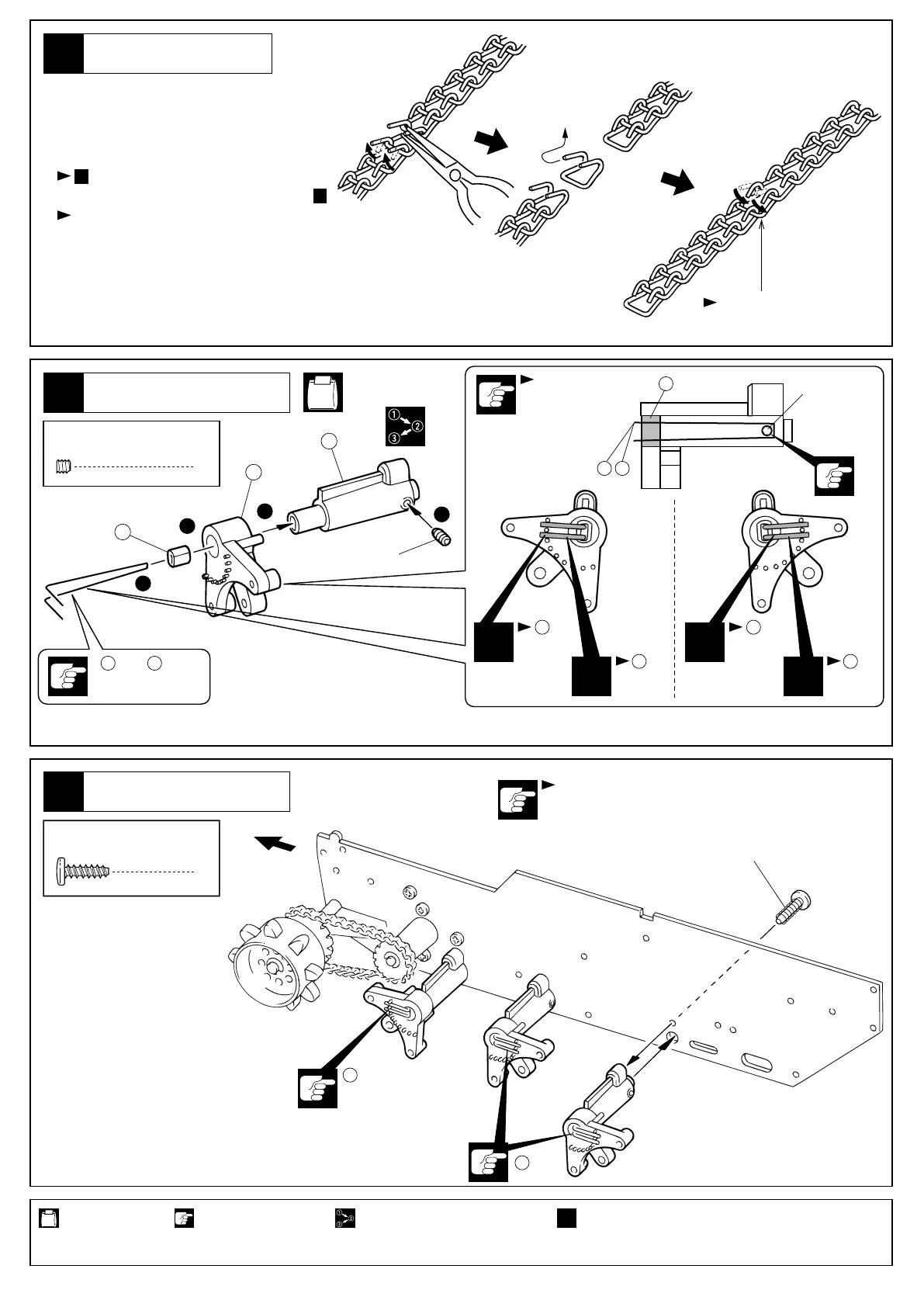 ①
②
③