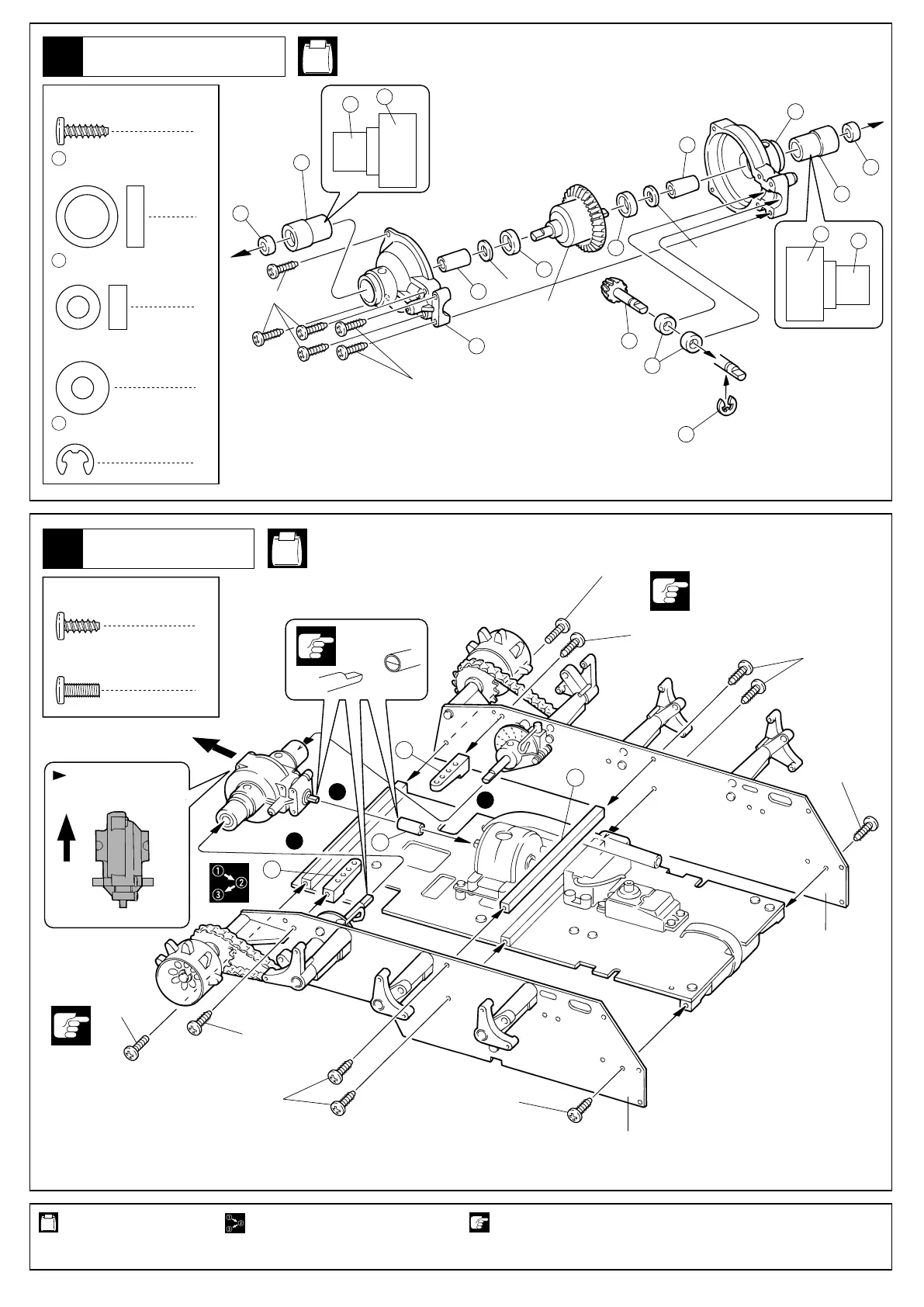 ①
②
③
①
②
③