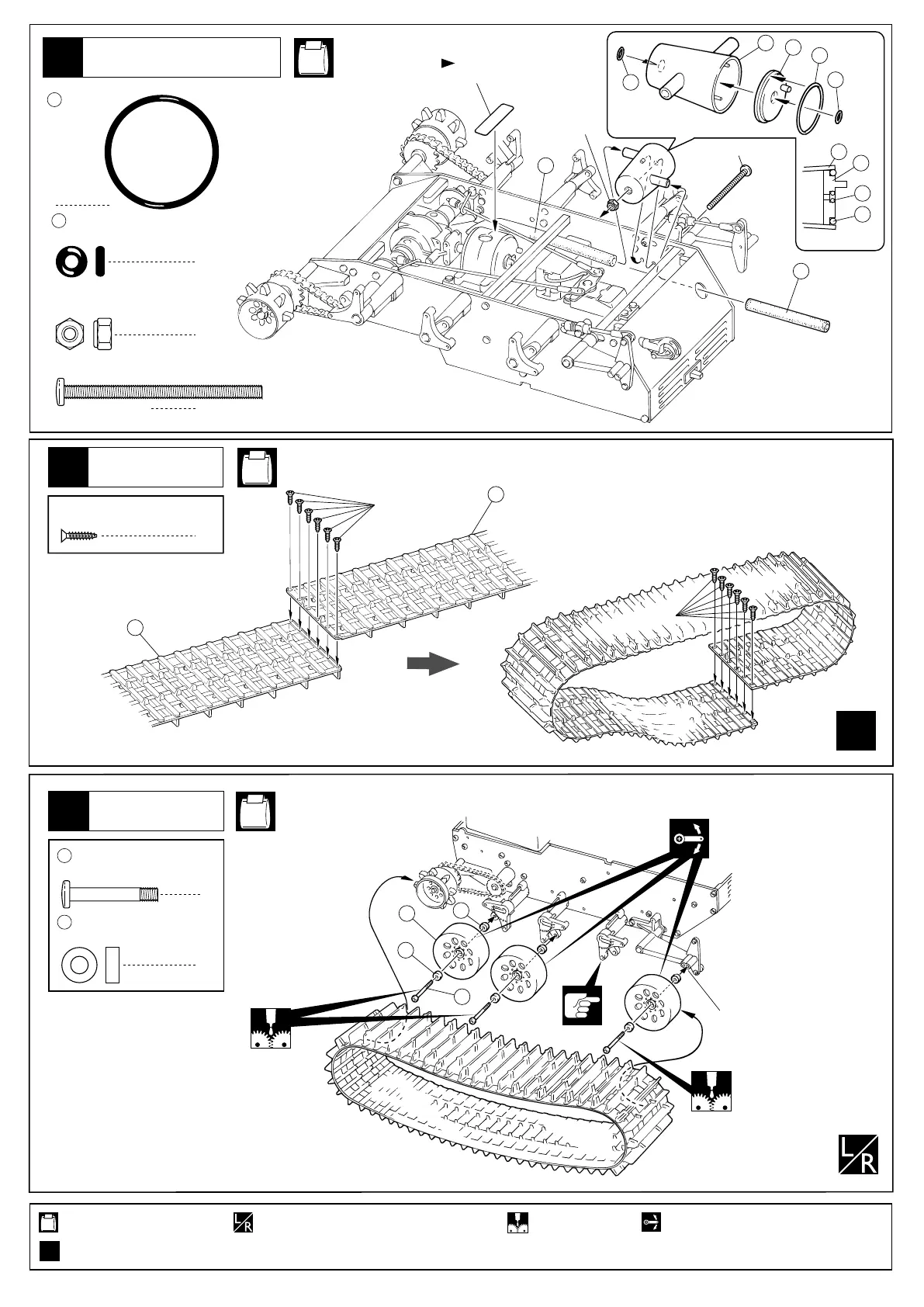 L
R