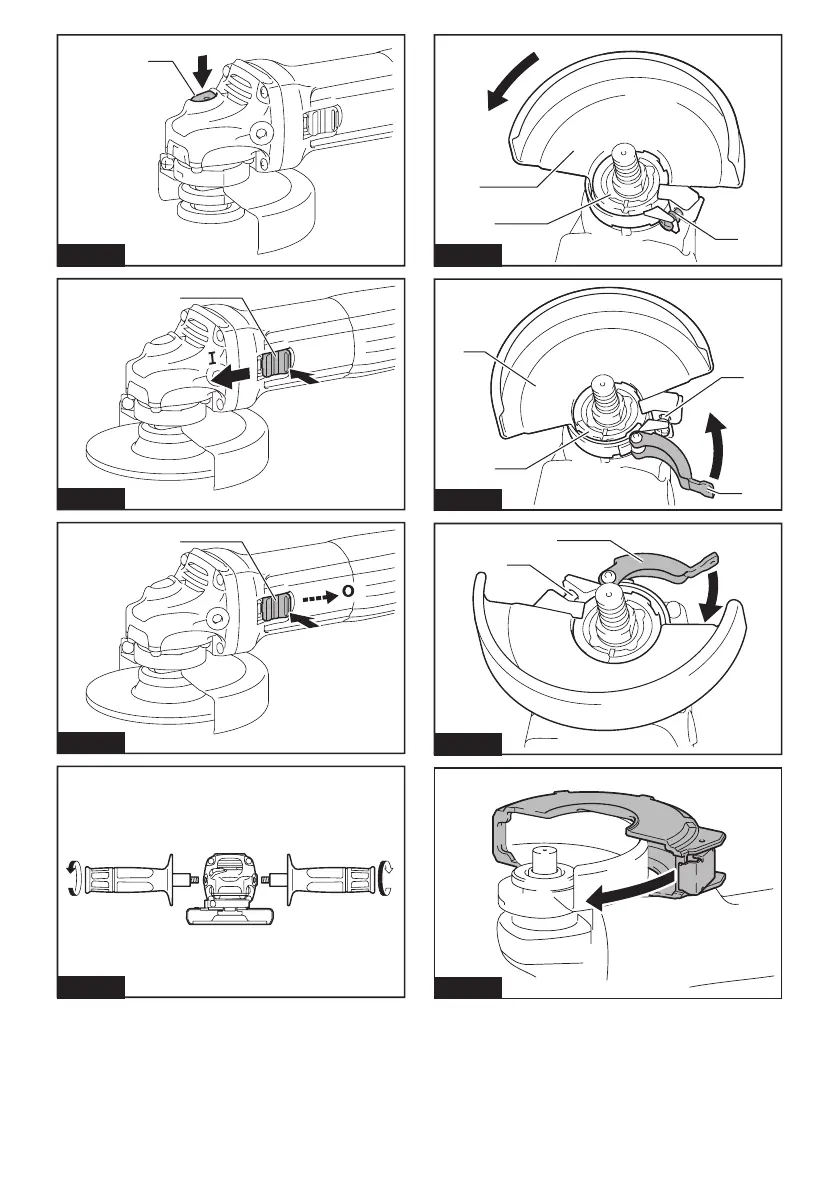 I

O