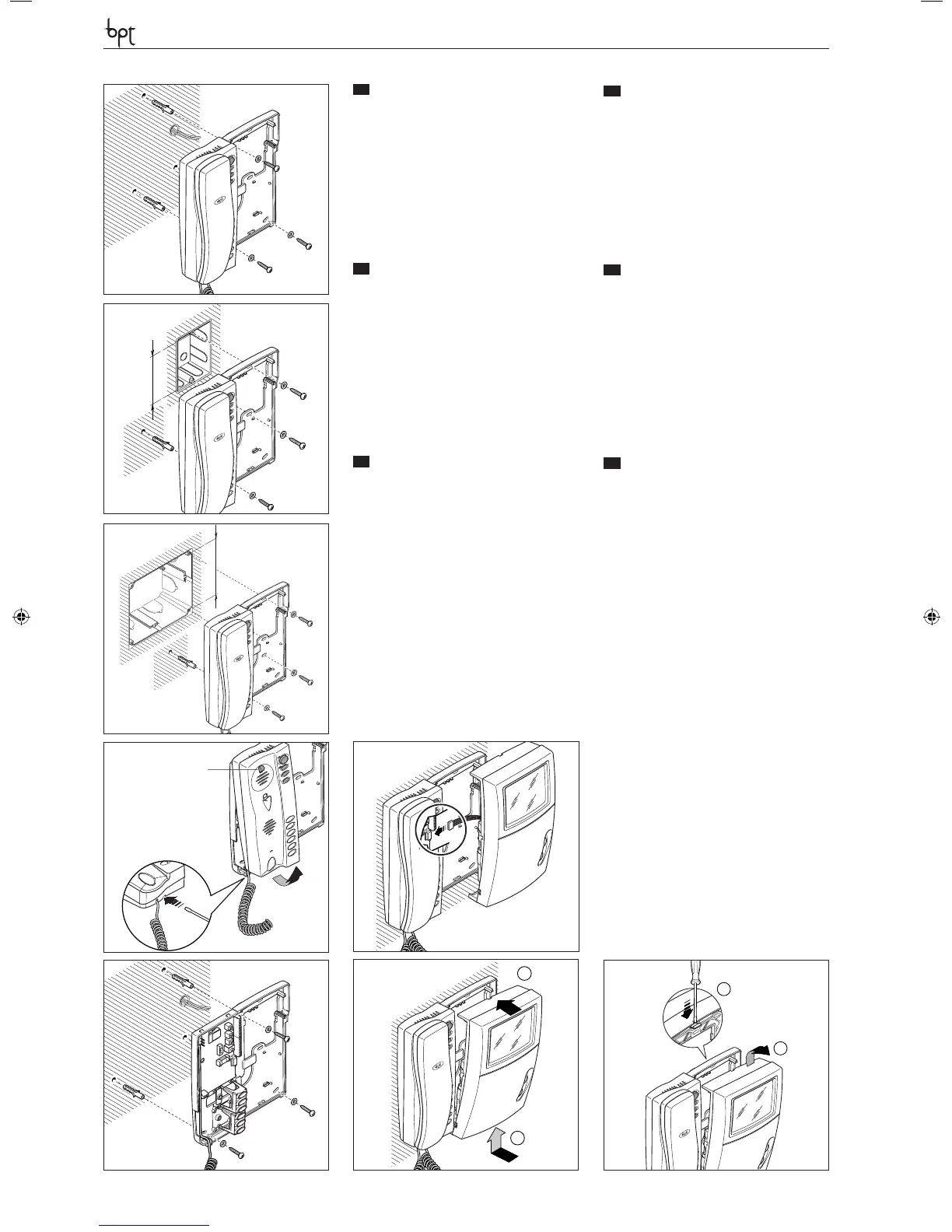 bpt