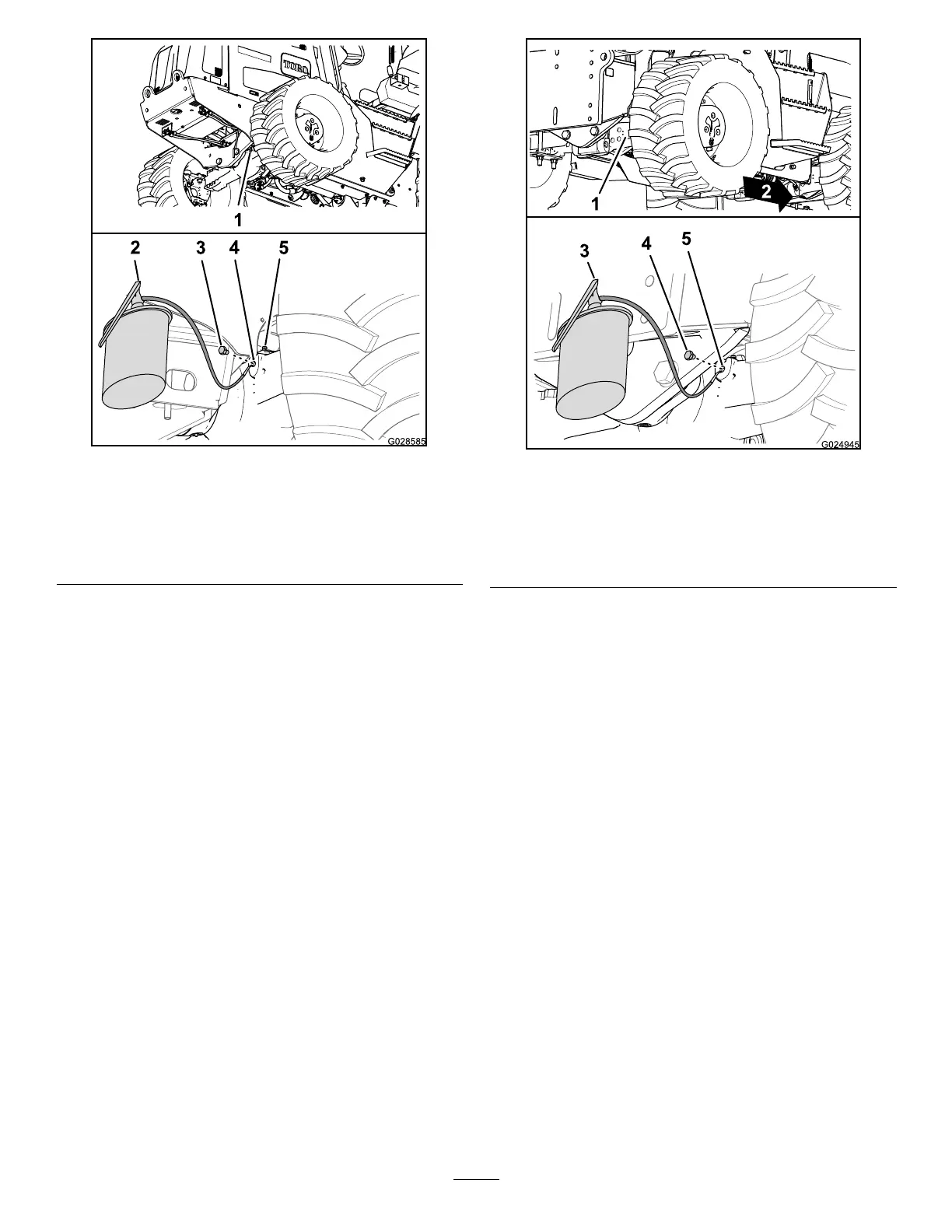 TORO

1

2 3 4 5

G028585

1

2

3 4 5

G024945