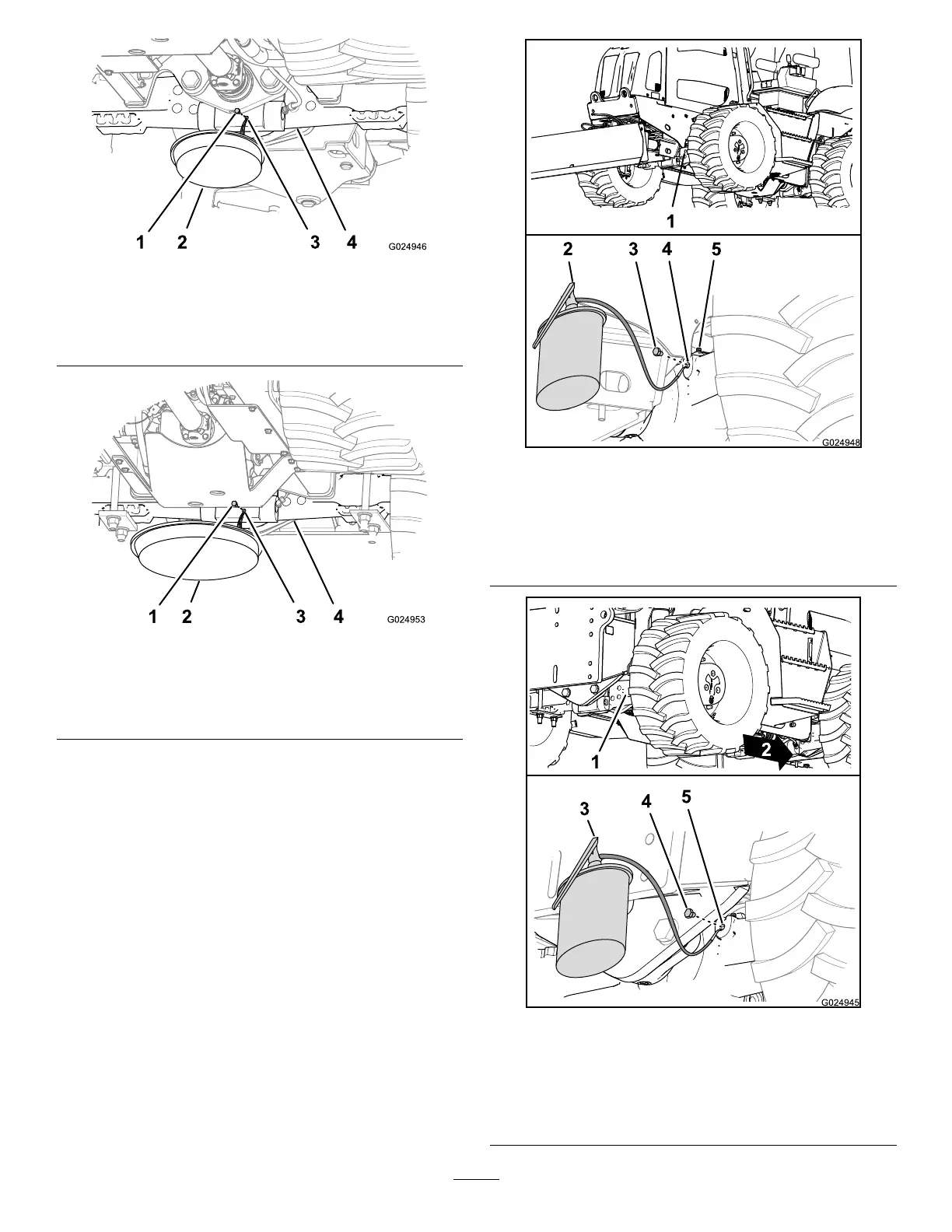 1 2 3 4 G024946

1 2 3 4 G024953

1

2 3 4 5

G024948

1

2

3 4 5

G024945