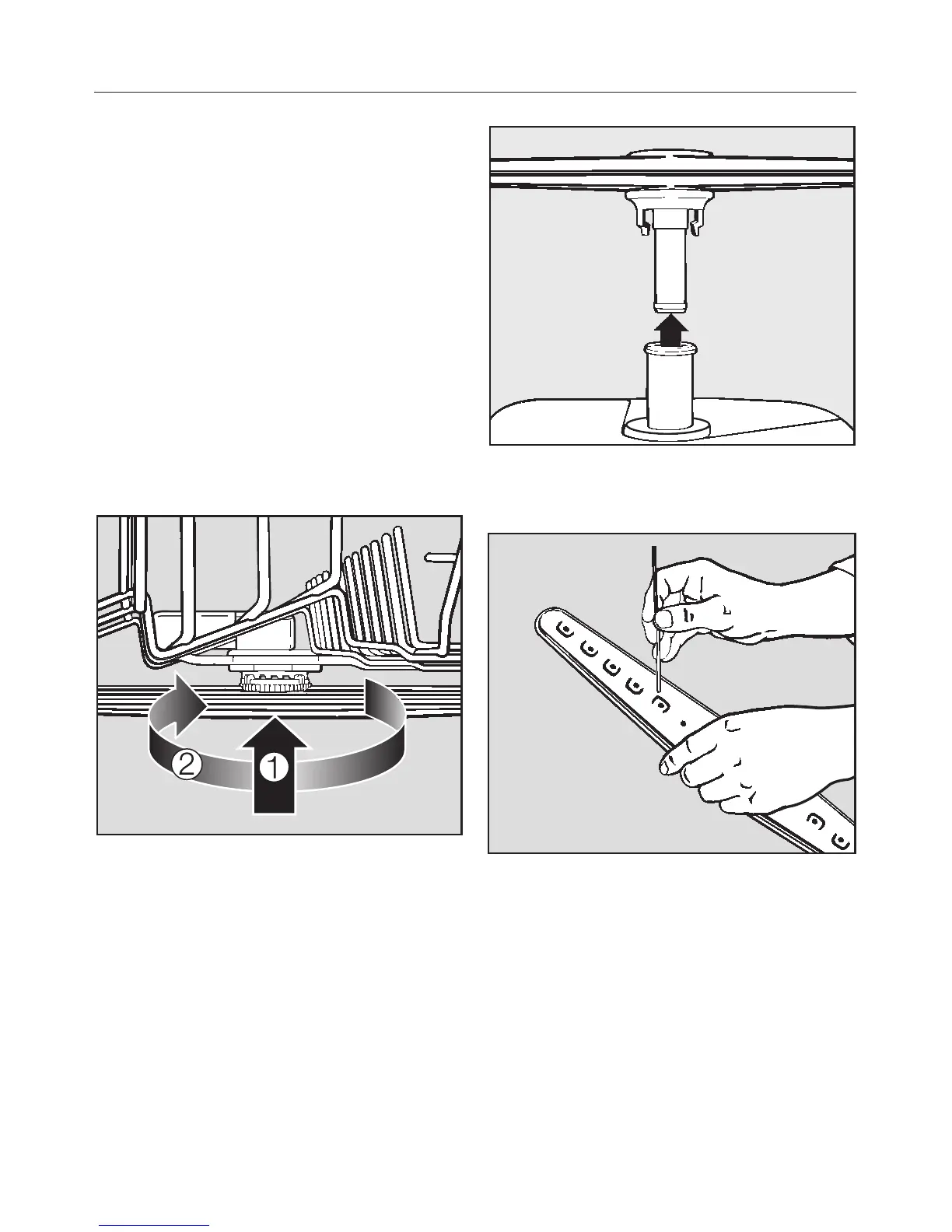 2

1