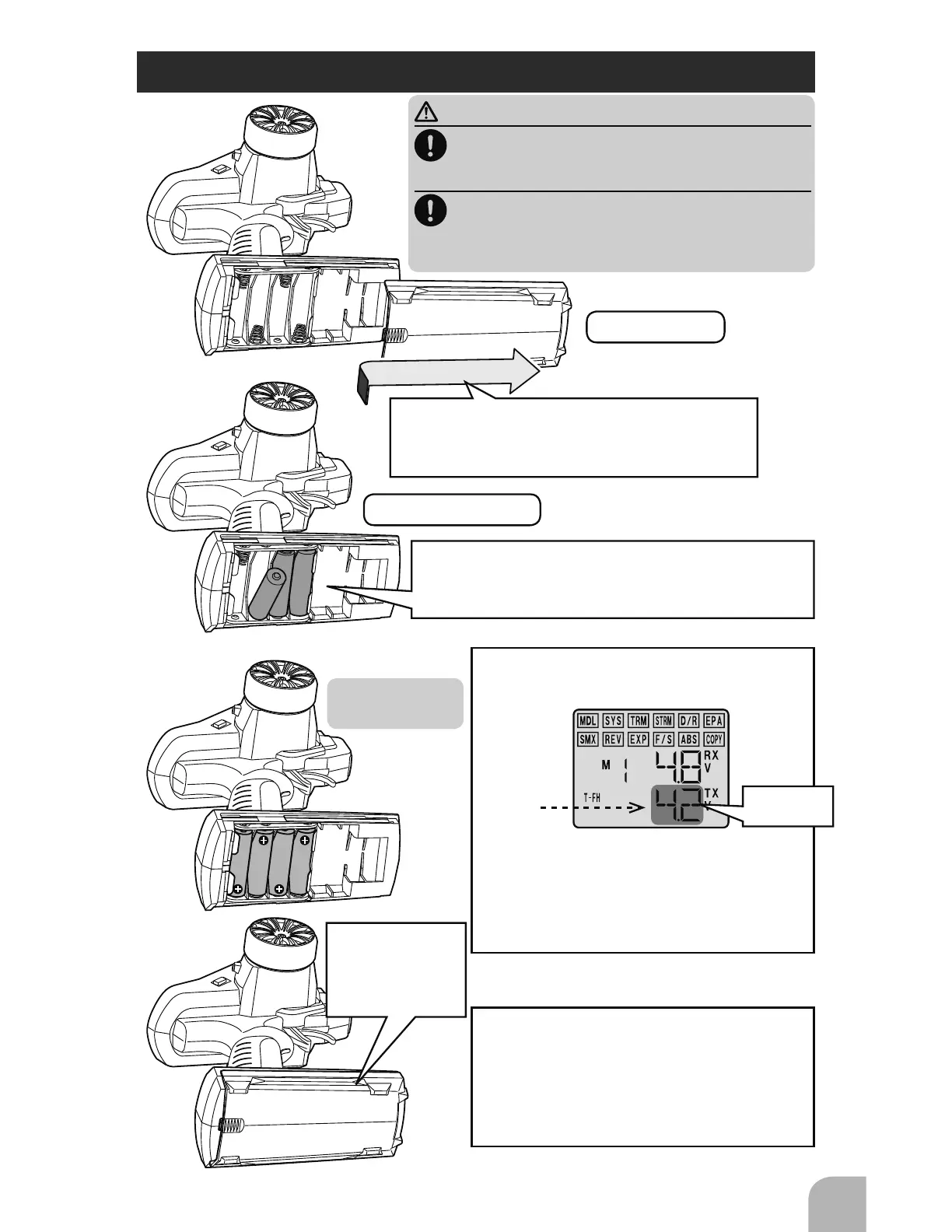 MDL SYS TRM STRM D/R EPA
SMX REV EXP F/S ABS COPY
M 1 4.8 RX V
T-FH 4.2 TX V