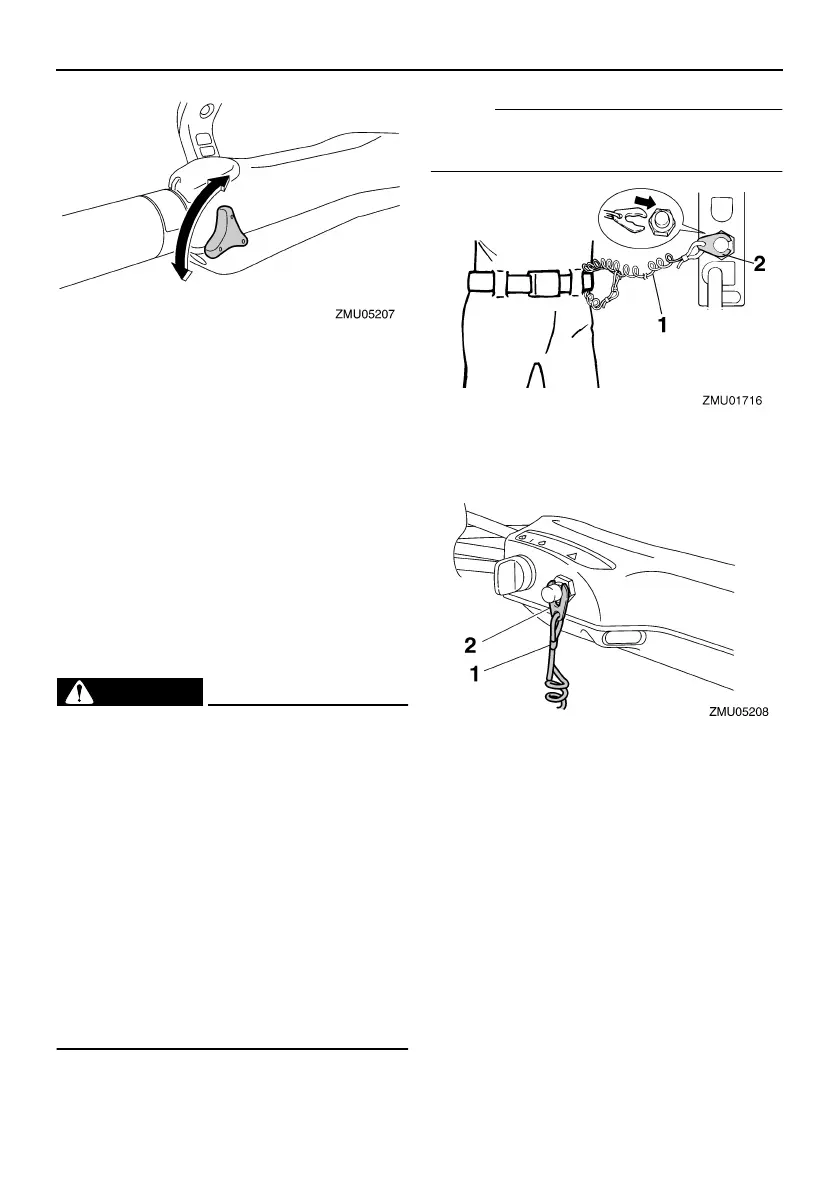 ZMU05207

ZMU01716

2

1

2

1

ZMU05208