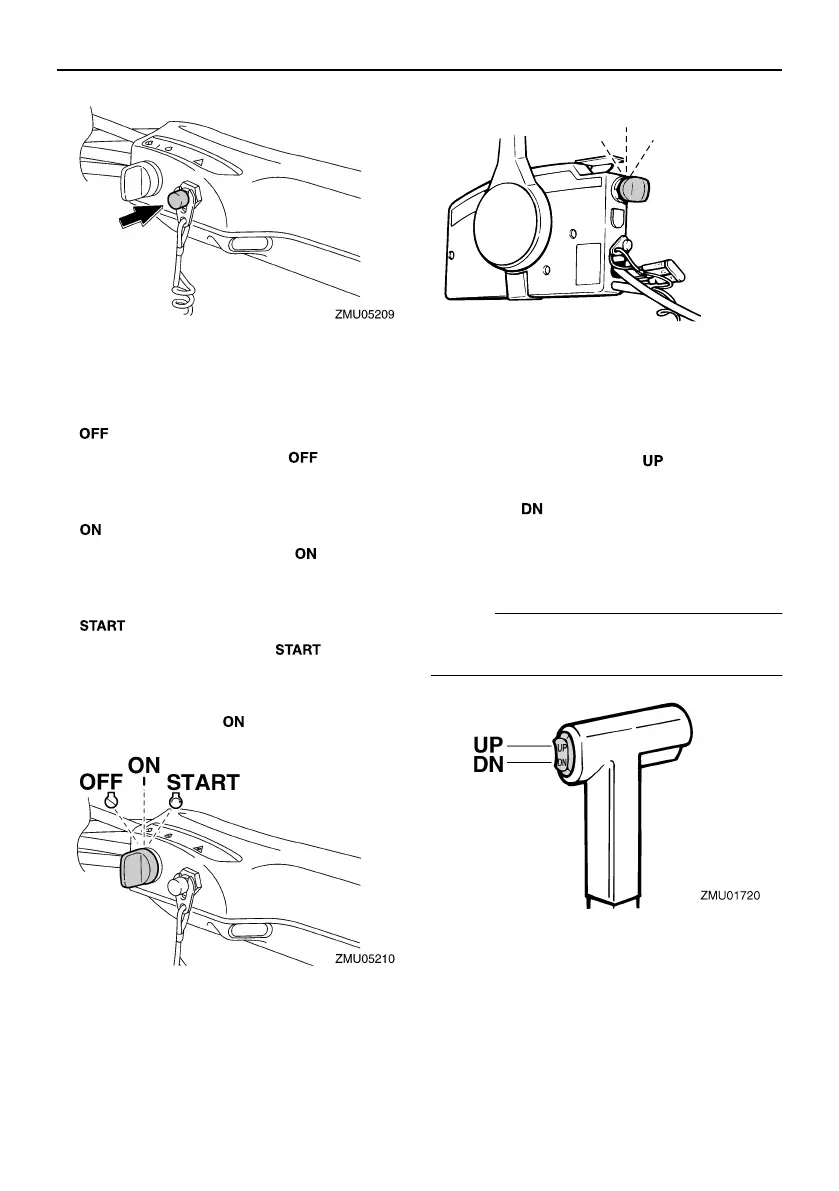 ZMU05209

OFF

OFF

ON

ON

START

START

ON

OFF ON START

ZMU05210

UP

DN

UP
DN
UP
DN

ZMU01720