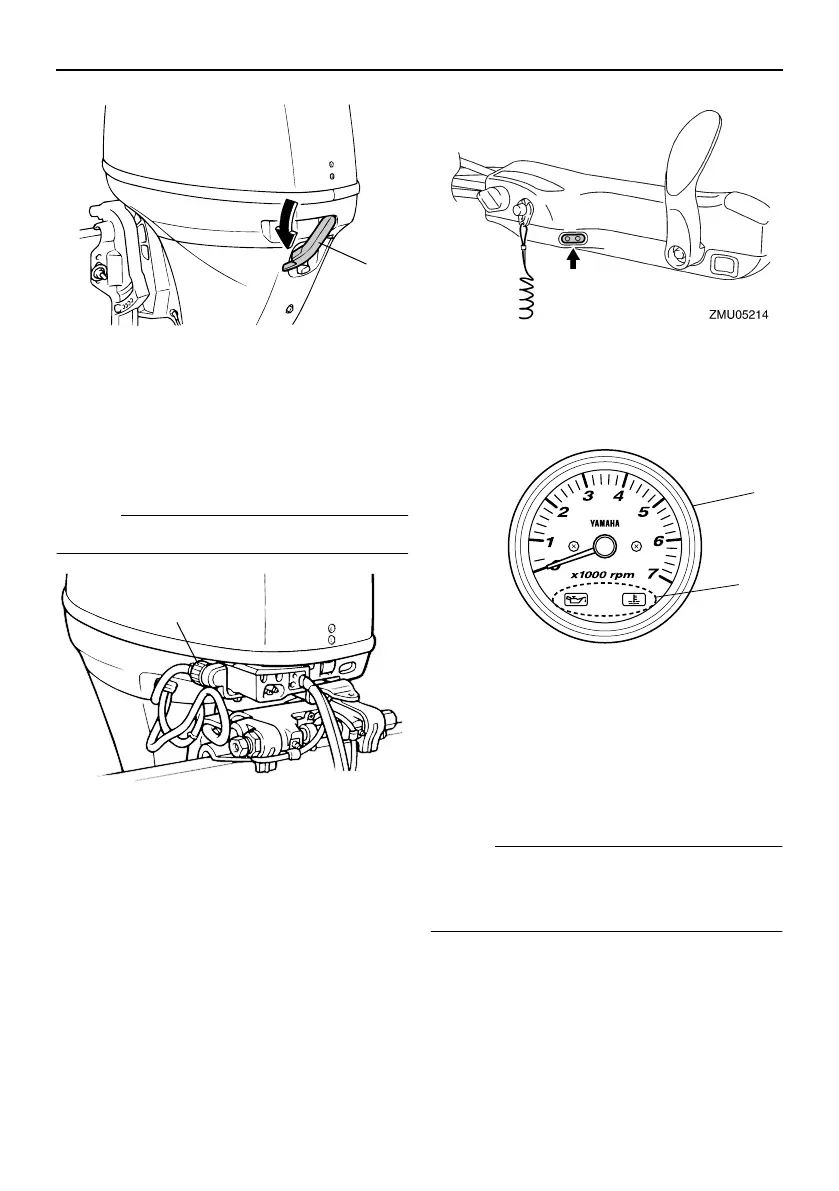 ZMU05214

1
2
3
4
5
6
7
YAMAHA
x1000 rpm