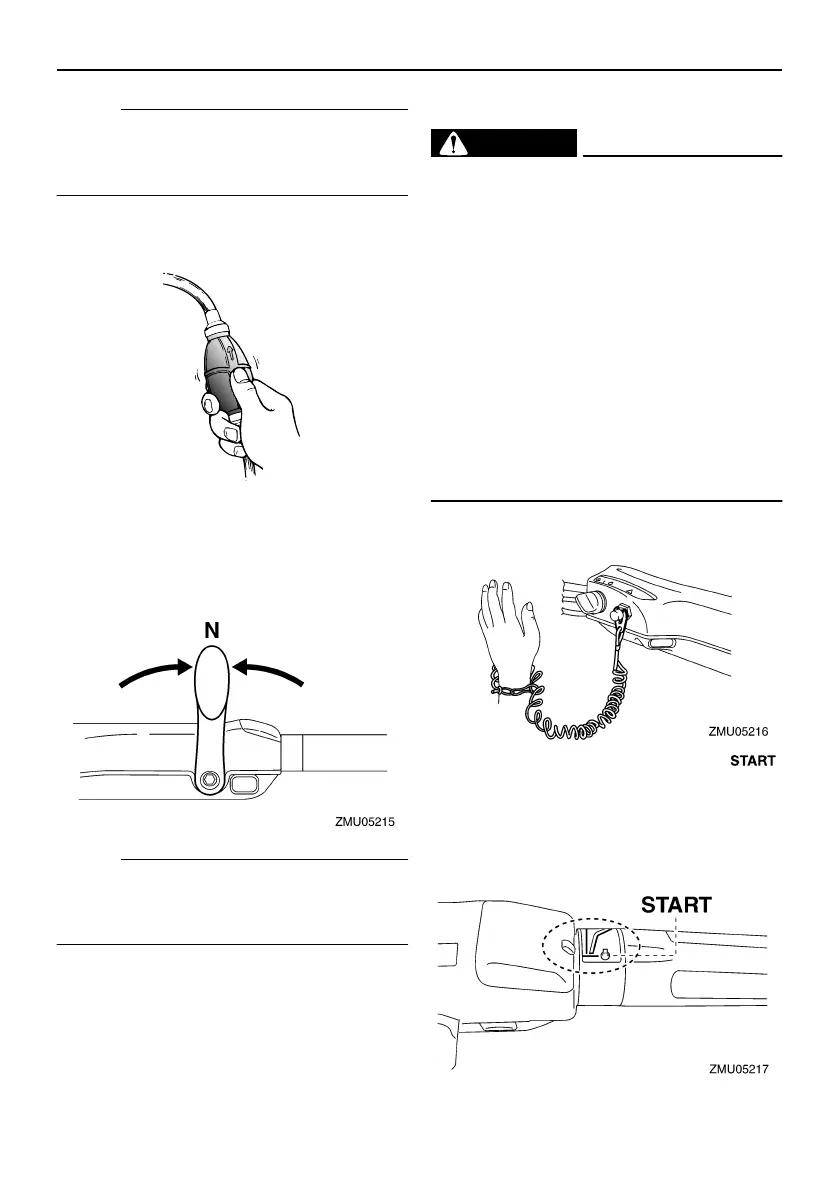 N

ZMU05215

ZMU05216

START

START

ZMU05217