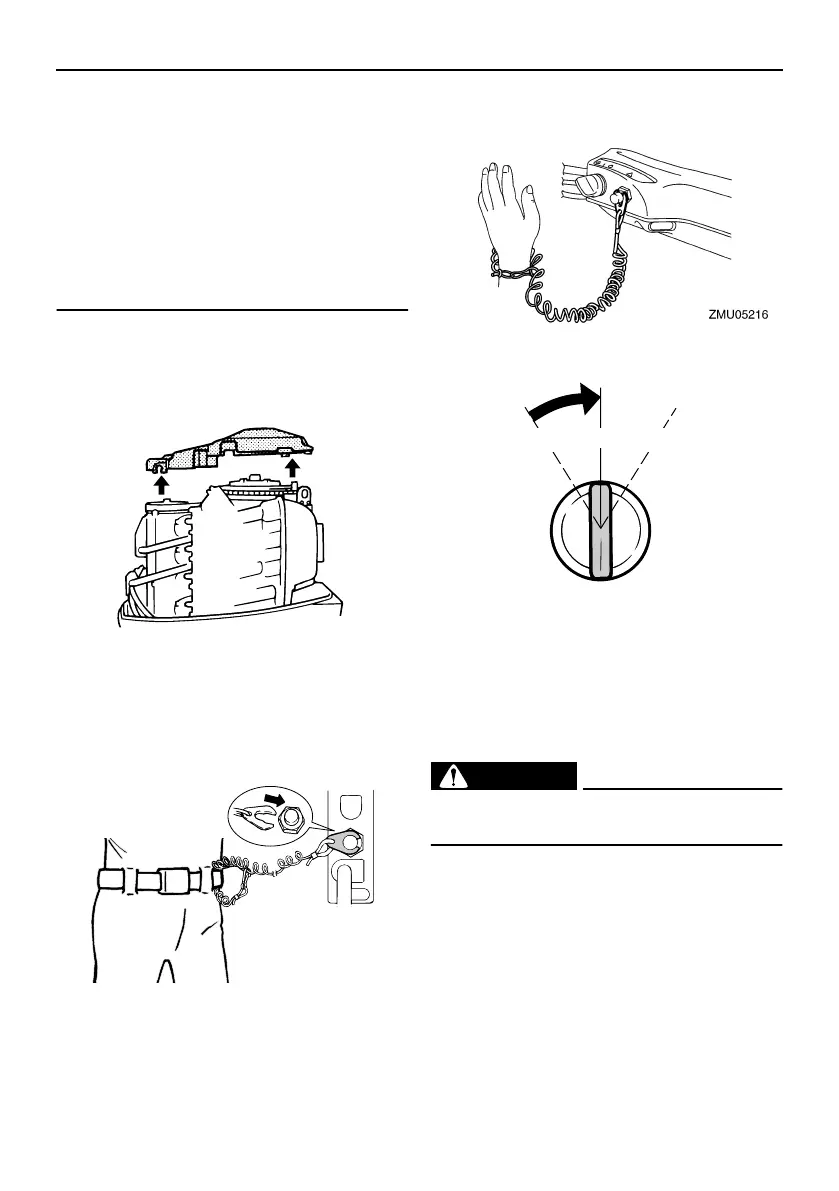 ZMU05216