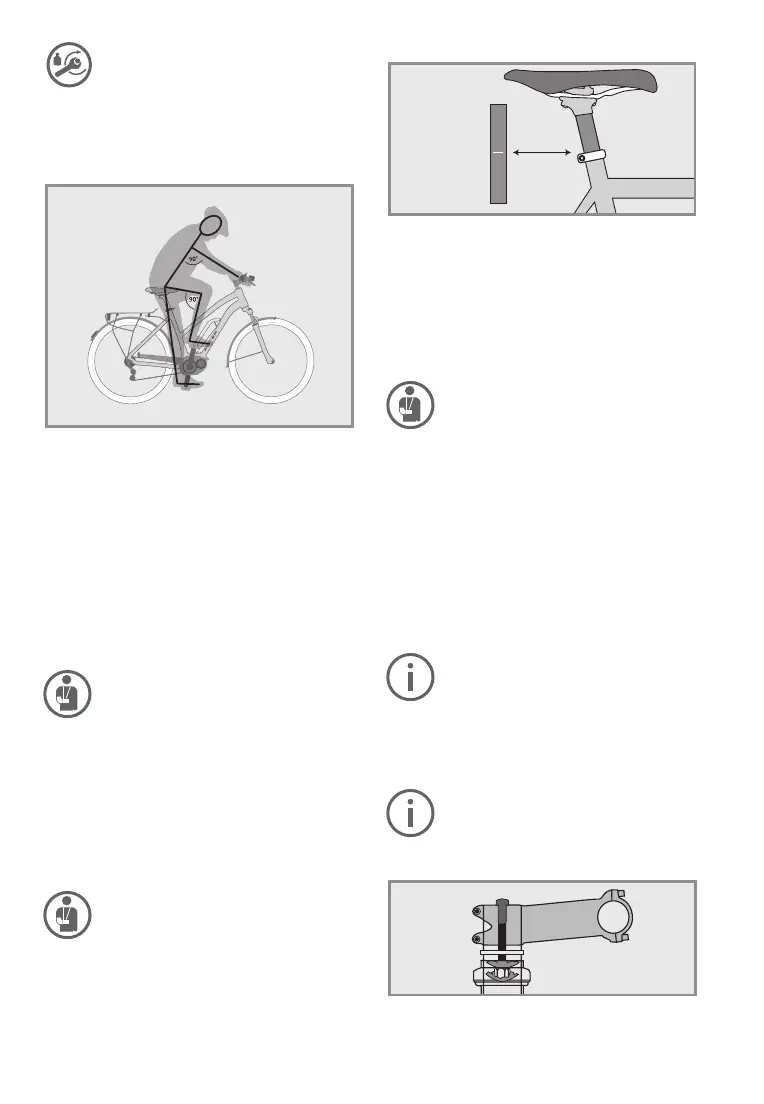 90°

90°