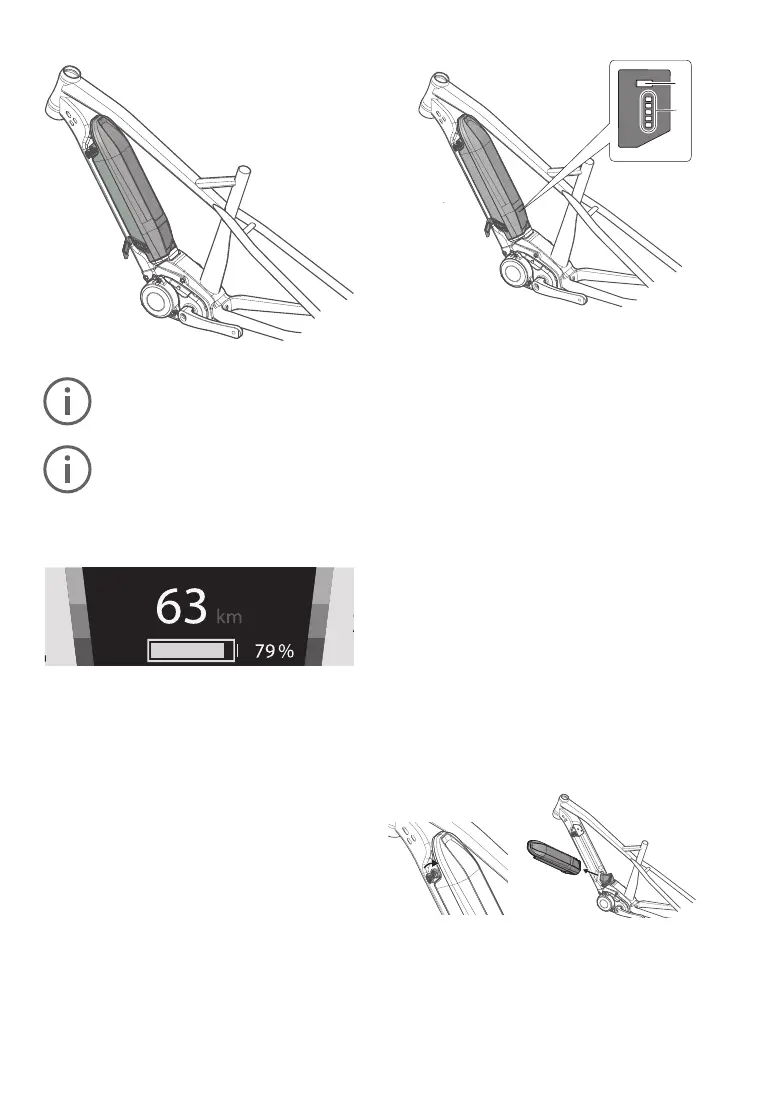 63 km
79 %