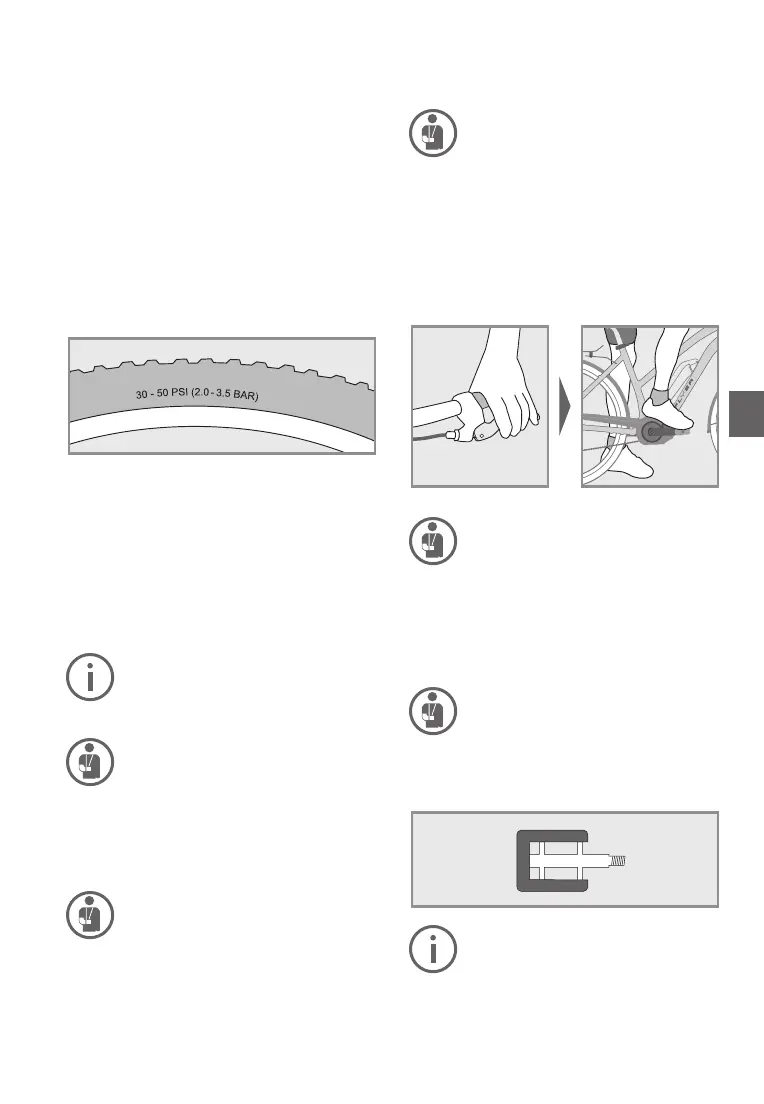 30 - 50 PSI (2.0 - 3.5 BAR)