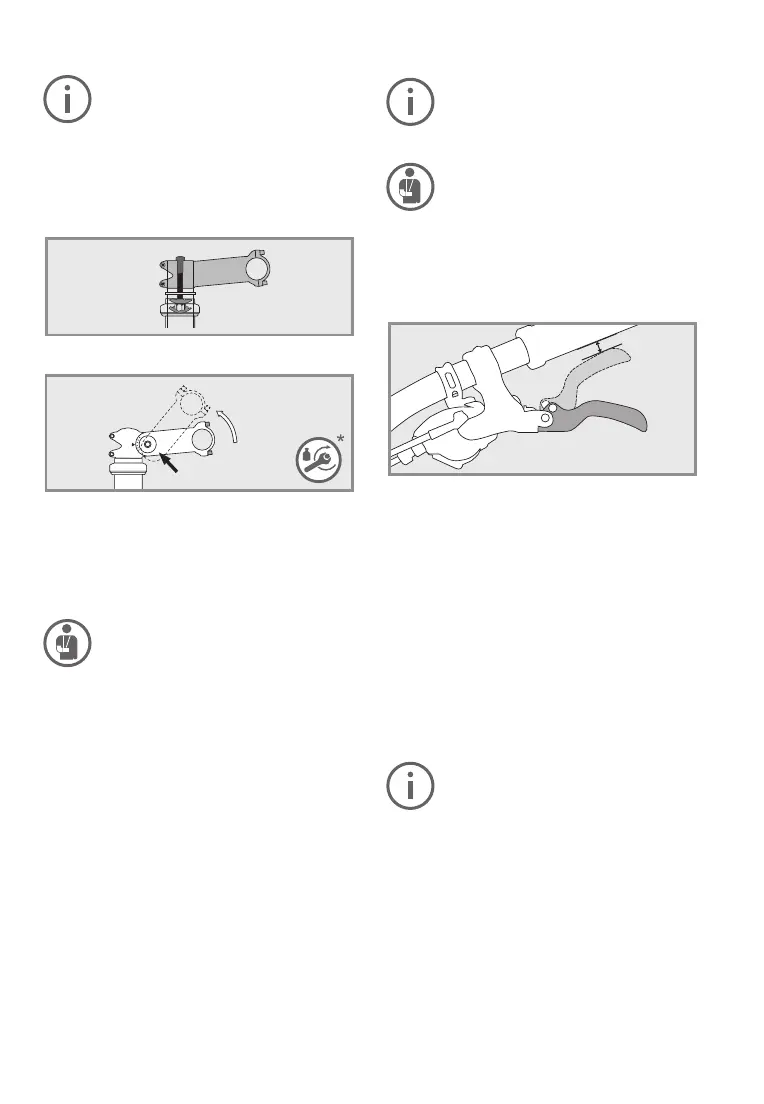 *