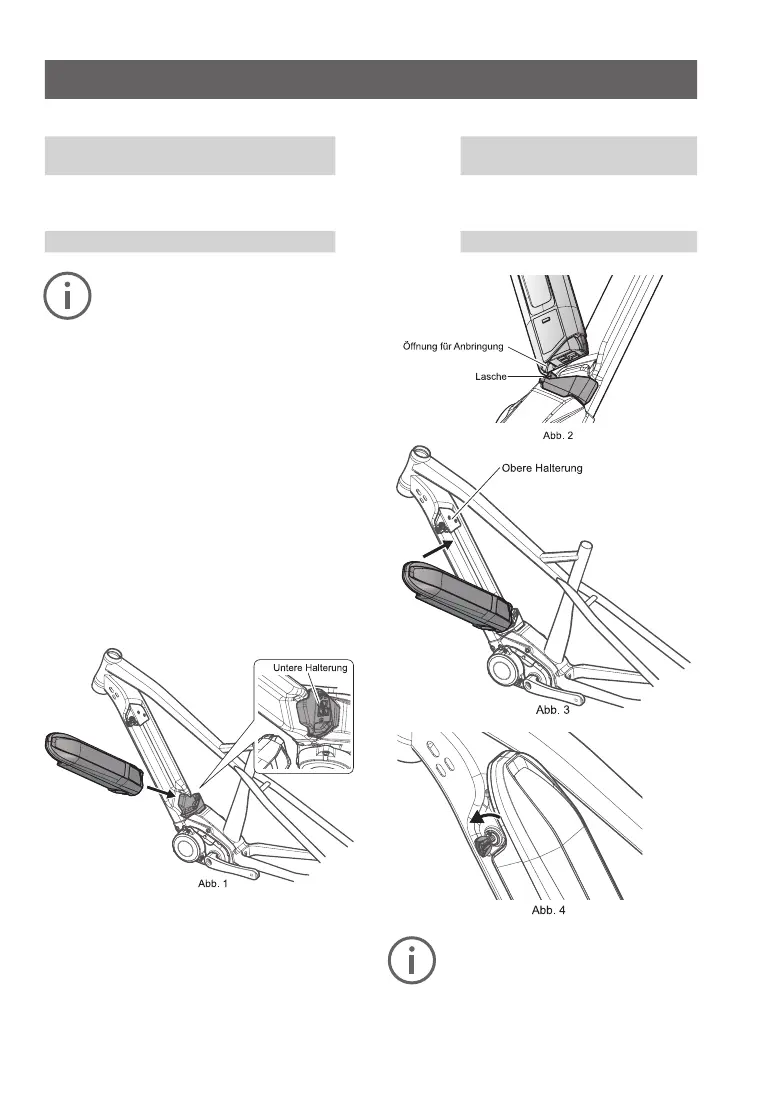 Öffnung für Anbringung

Lasche

Abb. 2

Obere Halterung

Abb. 3

Untere Halterung

Abb. 1

Abb. 4