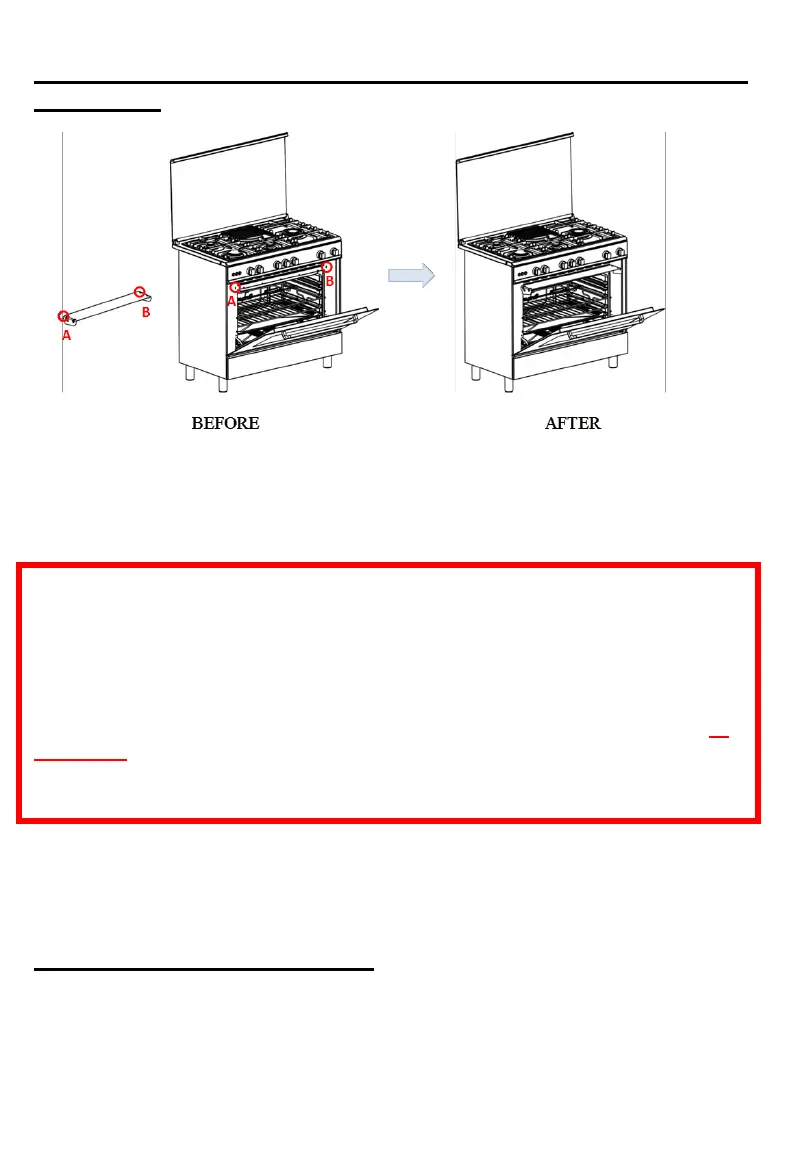 A

B

A

B

BEFORE

AFTER