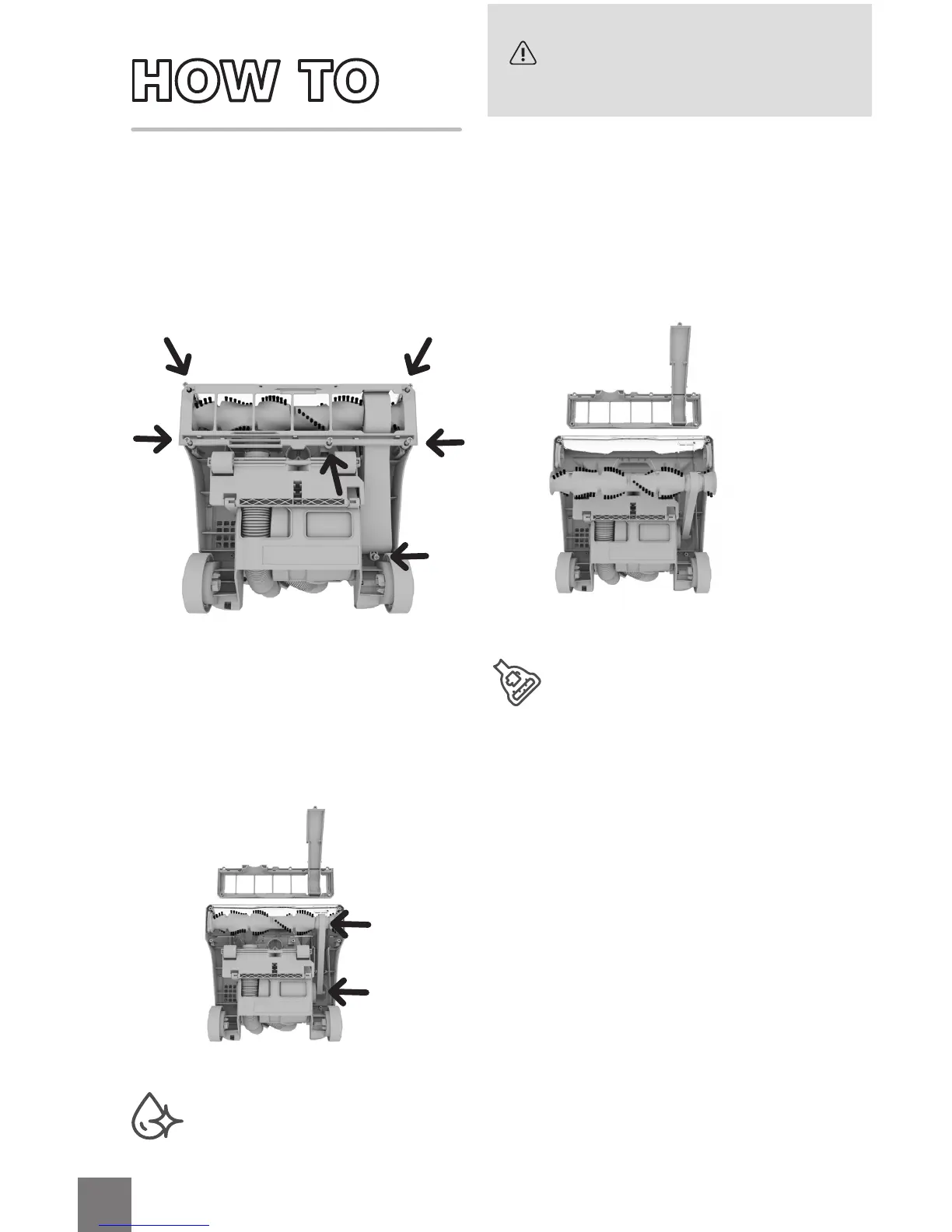 HOW TO