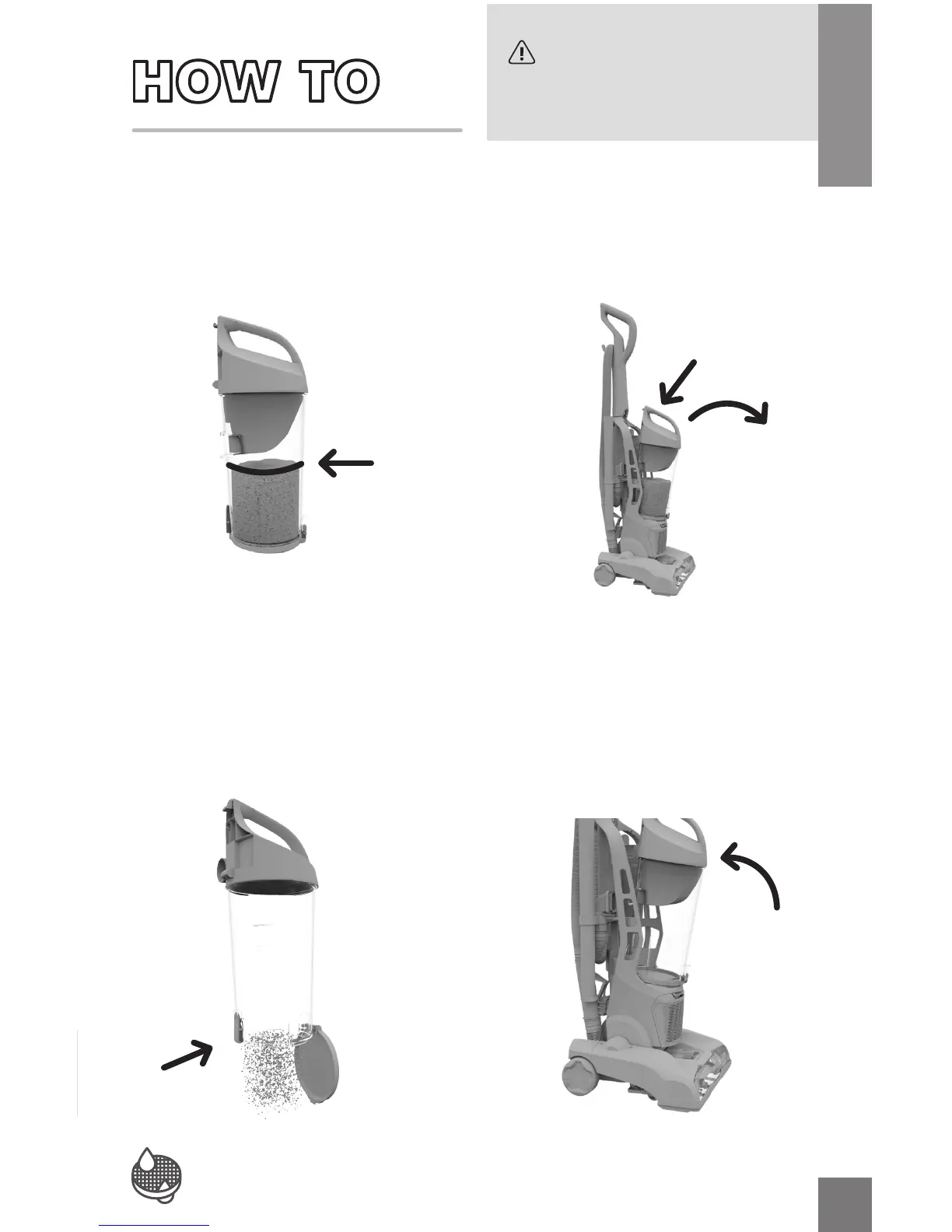 HOW TO