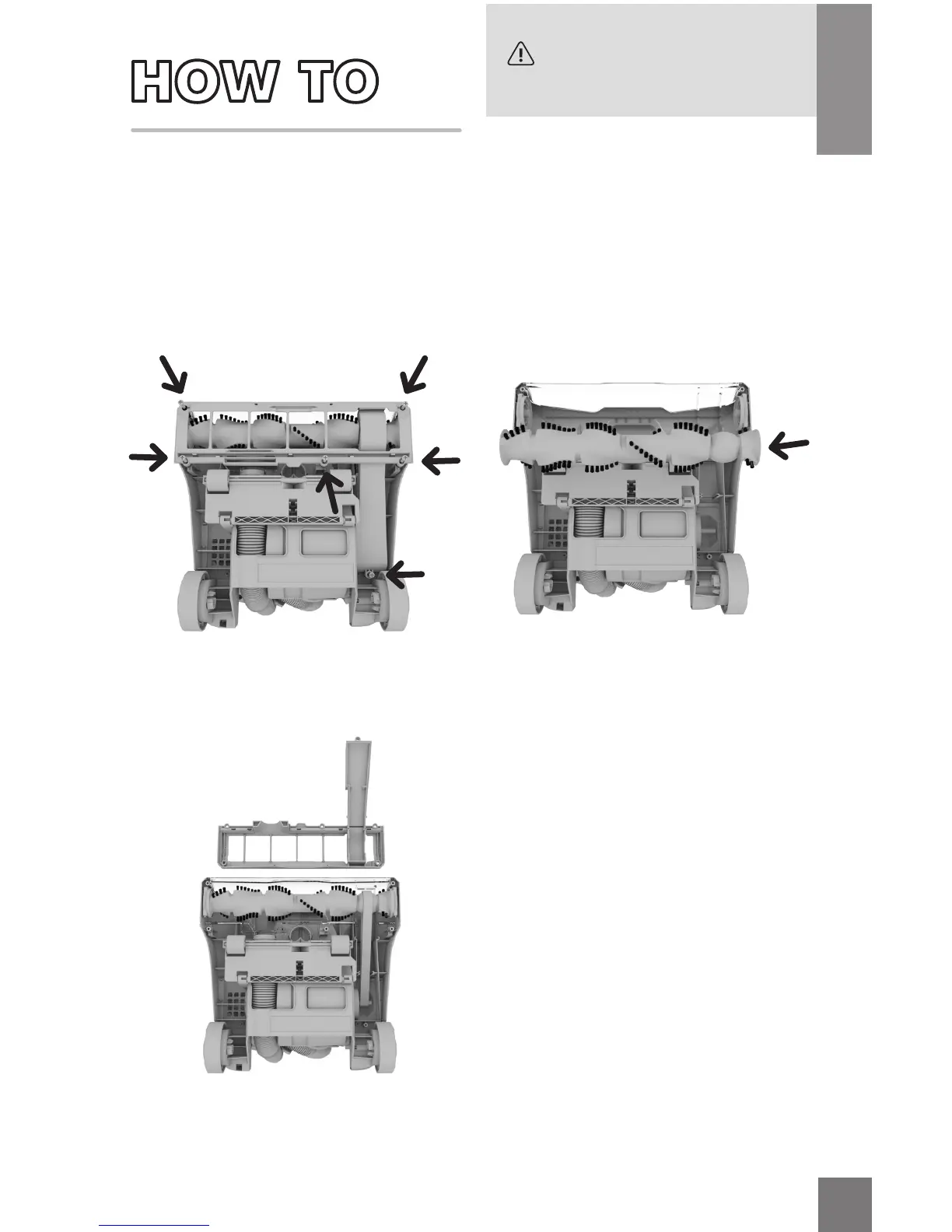 HOW TO