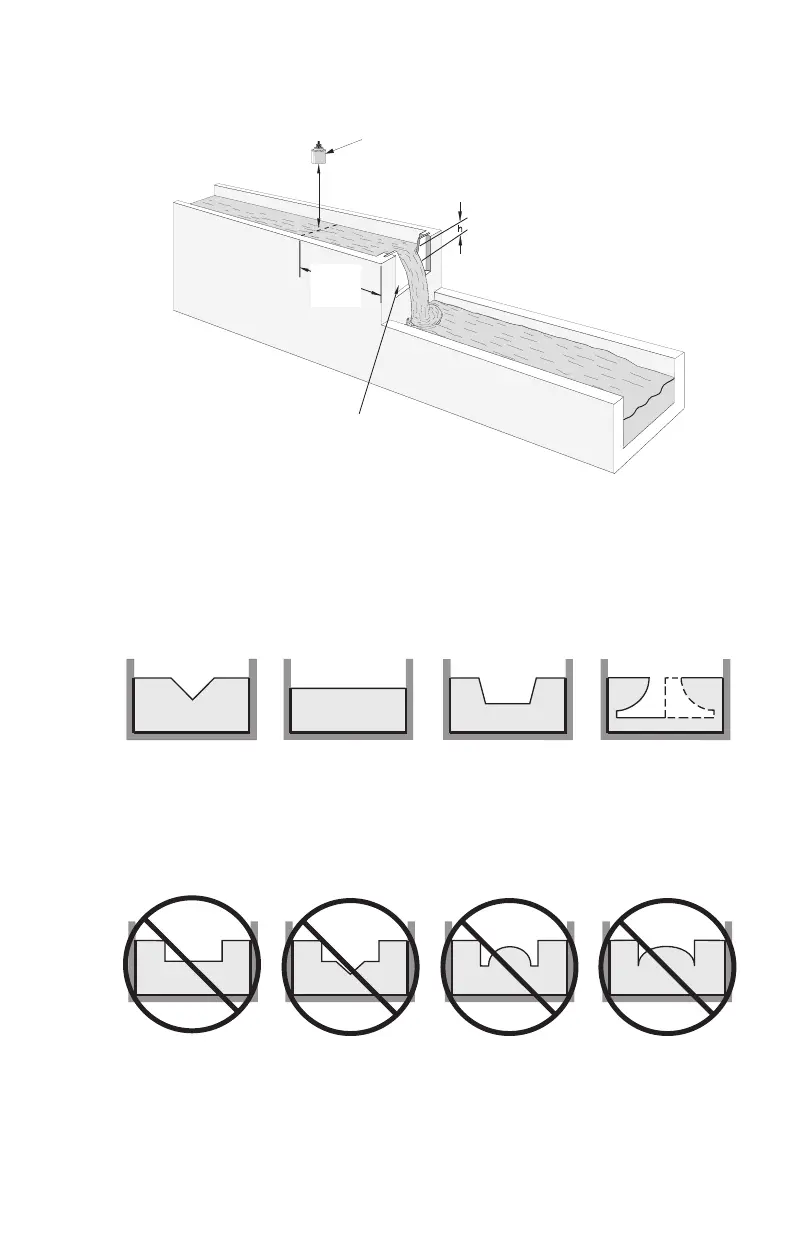 h