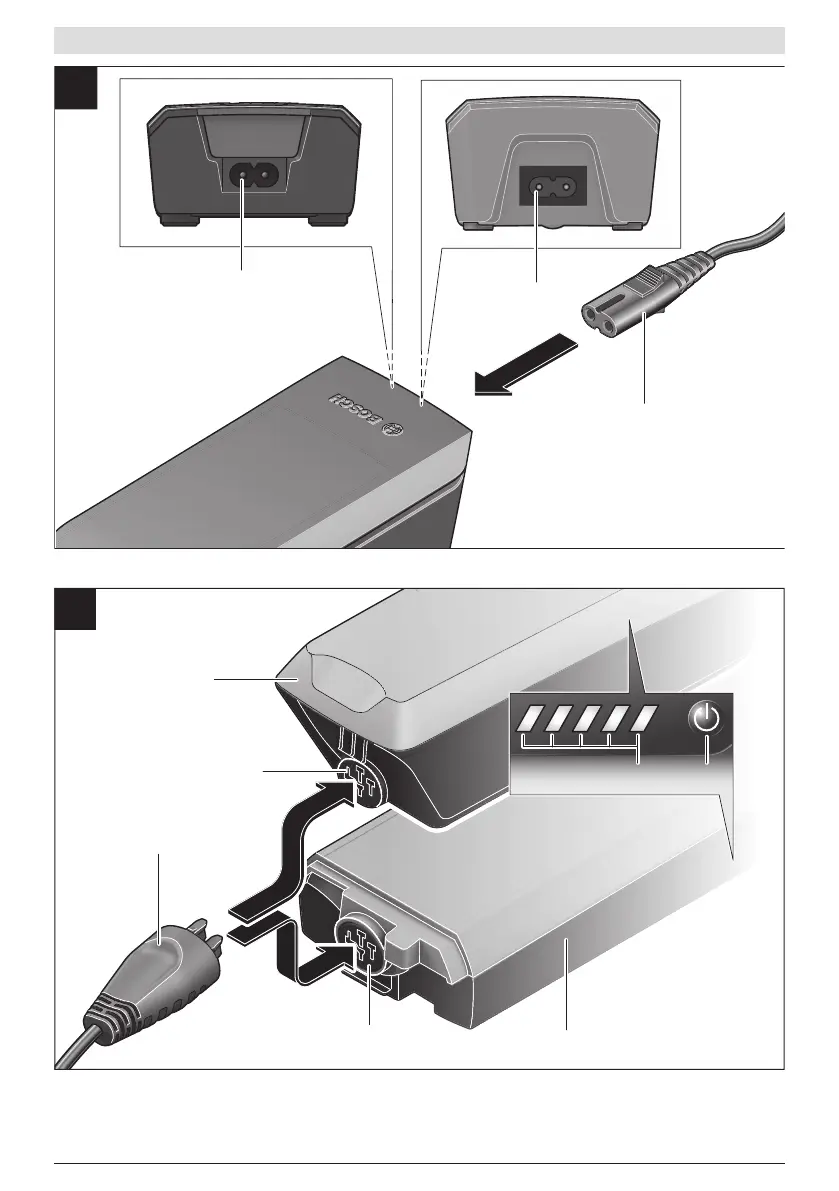 BOSCH