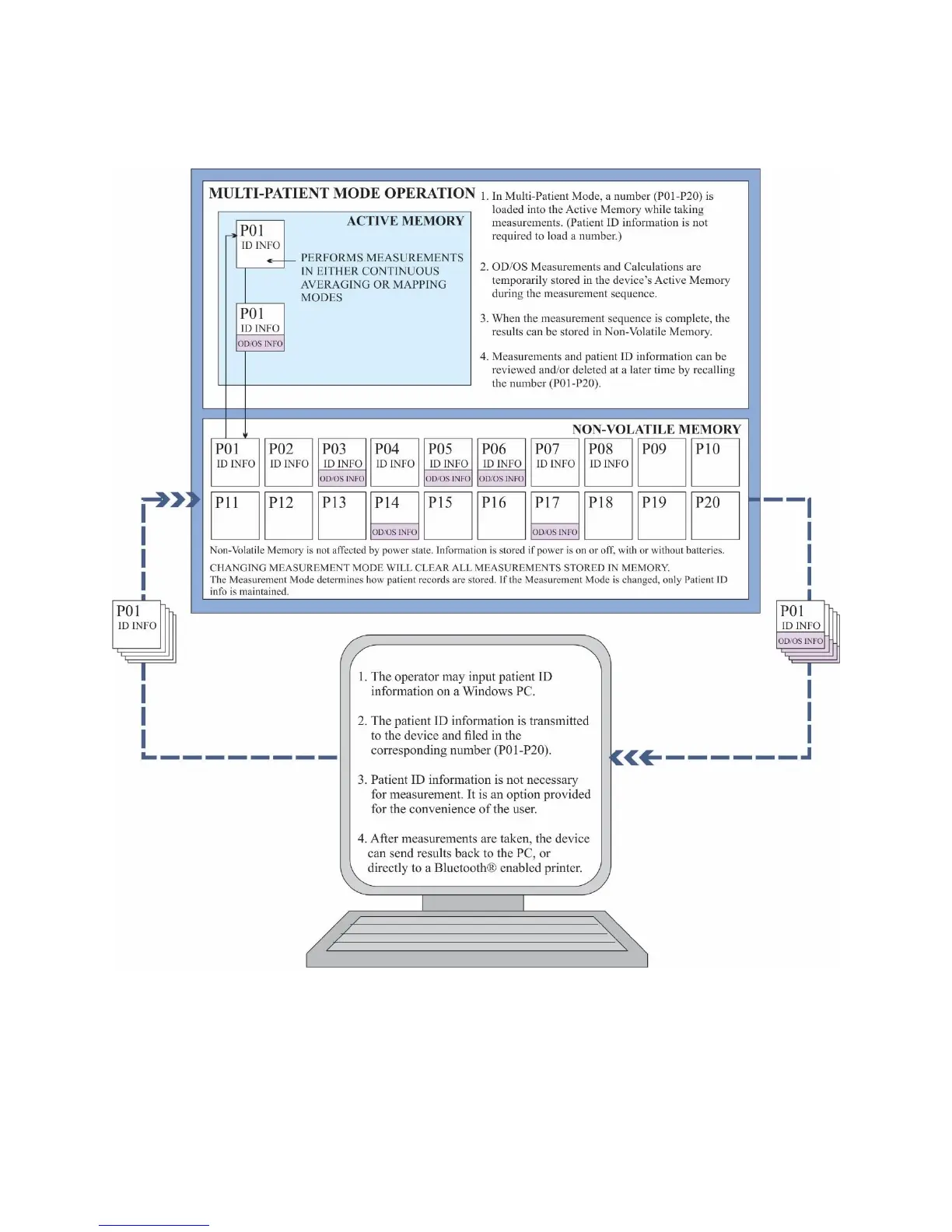 MULTI-PATIENT MODE OPERATION

ACTIVE MEMORY

P01
ID INFO

PERFORMS MEASUREMENTS IN EITHER CONTINUOUS AVERAGING OR MAPPING MODES

P01
ID INFO
OD/OS INFO

1. In Multi-Patient Mode, a number (P01-P20) is loaded into the Active Memory while taking measurements. (Patient ID information is not required to load a number.)

2. OD/OS Measurements and Calculations are temporarily stored in the device's Active Memory during the measurement sequence.

3. When the measurement sequence is complete, the results can be stored in Non-Volatile Memory.

4. Measurements and patient ID information can be reviewed and/or deleted at a later time by recalling the number (P01-P20).

NON-VOLATILE MEMORY

P01
ID INFO

P02
ID INFO

P03
ID INFO
OD/OS INFO

P04
ID INFO

P05
ID INFO
OD/OS INFO

P06
ID INFO
OD/OS INFO

P07
ID INFO

P08
ID INFO

P09

P10

P11

P12

P13

P14
OD/OS INFO

P15

P16

P17
OD/OS INFO

P18

P19

P20

Non-Volatile Memory is not affected by power state. Information is stored if power is on or off, with or without batteries.

CHANGING MEASUREMENT MODE WILL CLEAR ALL MEASUREMENTS STORED IN MEMORY.
The Measurement Mode determines how patient records are stored. If the Measurement Mode is changed, only Patient ID info is maintained.

P01
ID INFO

P01
ID INFO
OD/OS INFO

1. The operator may input patient ID information on a Windows PC.

2. The patient ID information is transmitted to the device and filed in the corresponding number (P01-P20).

3. Patient ID information is not necessary for measurement. It is an option provided for the convenience of the user.

4. After measurements are taken, the device can send results back to the PC, or directly to a Bluetooth® enabled printer.