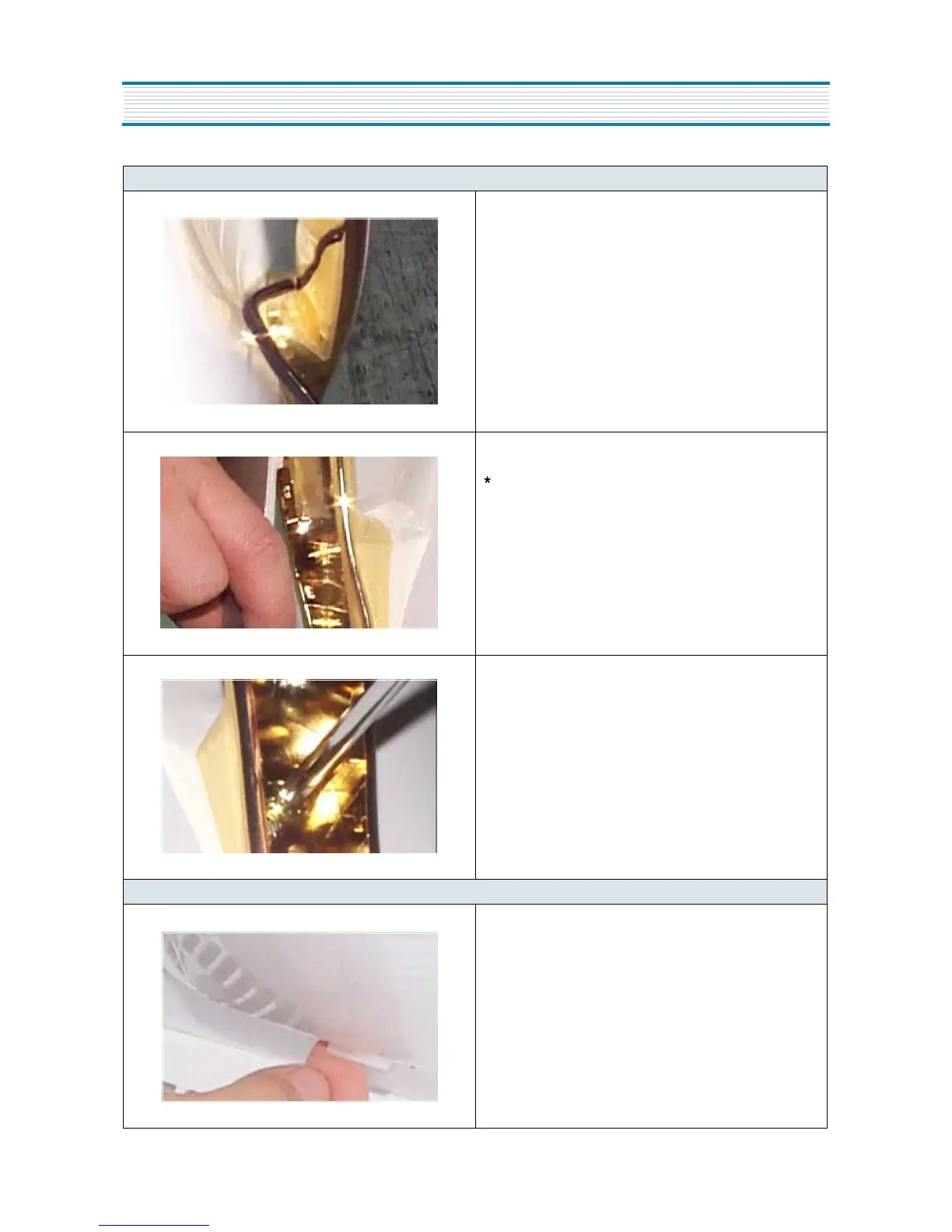 *