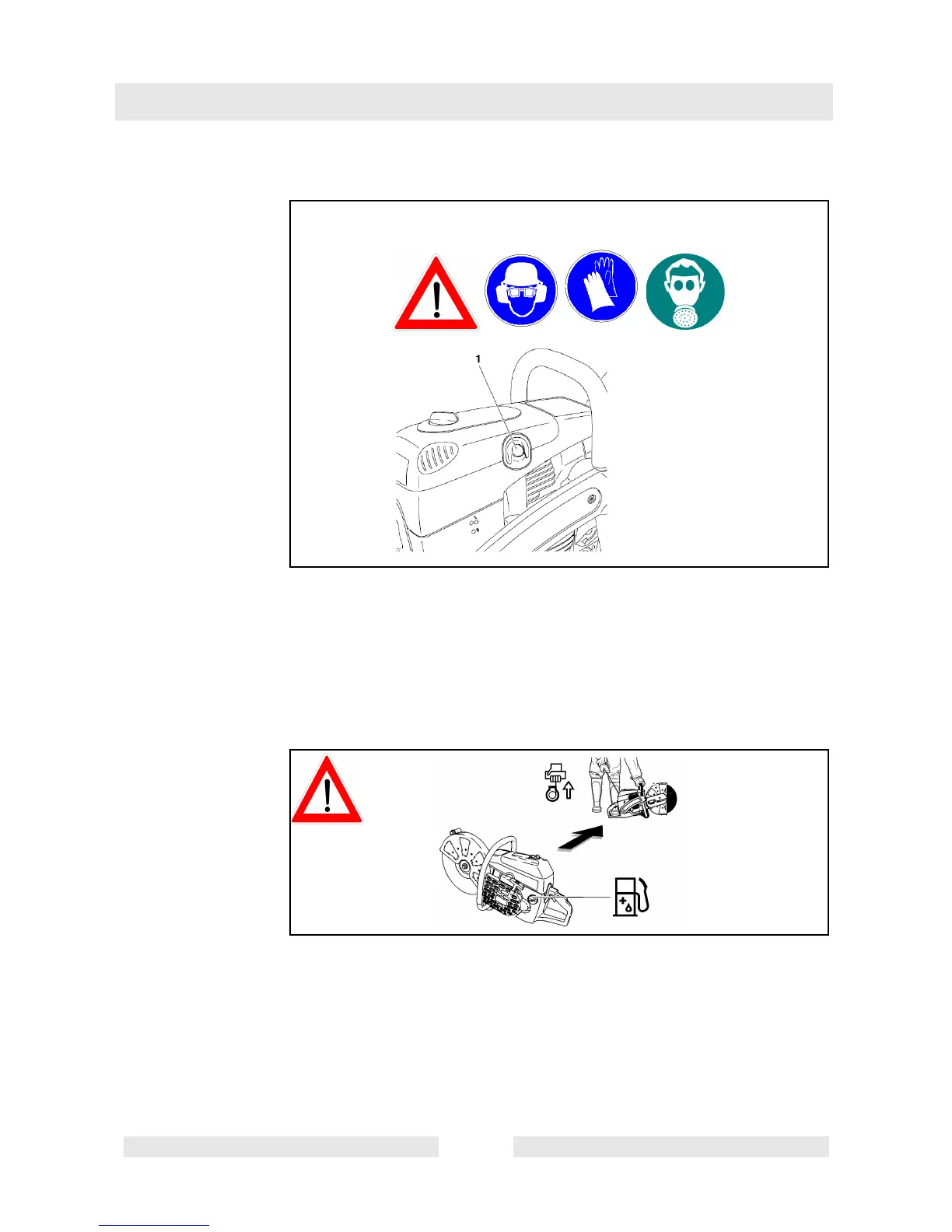 1