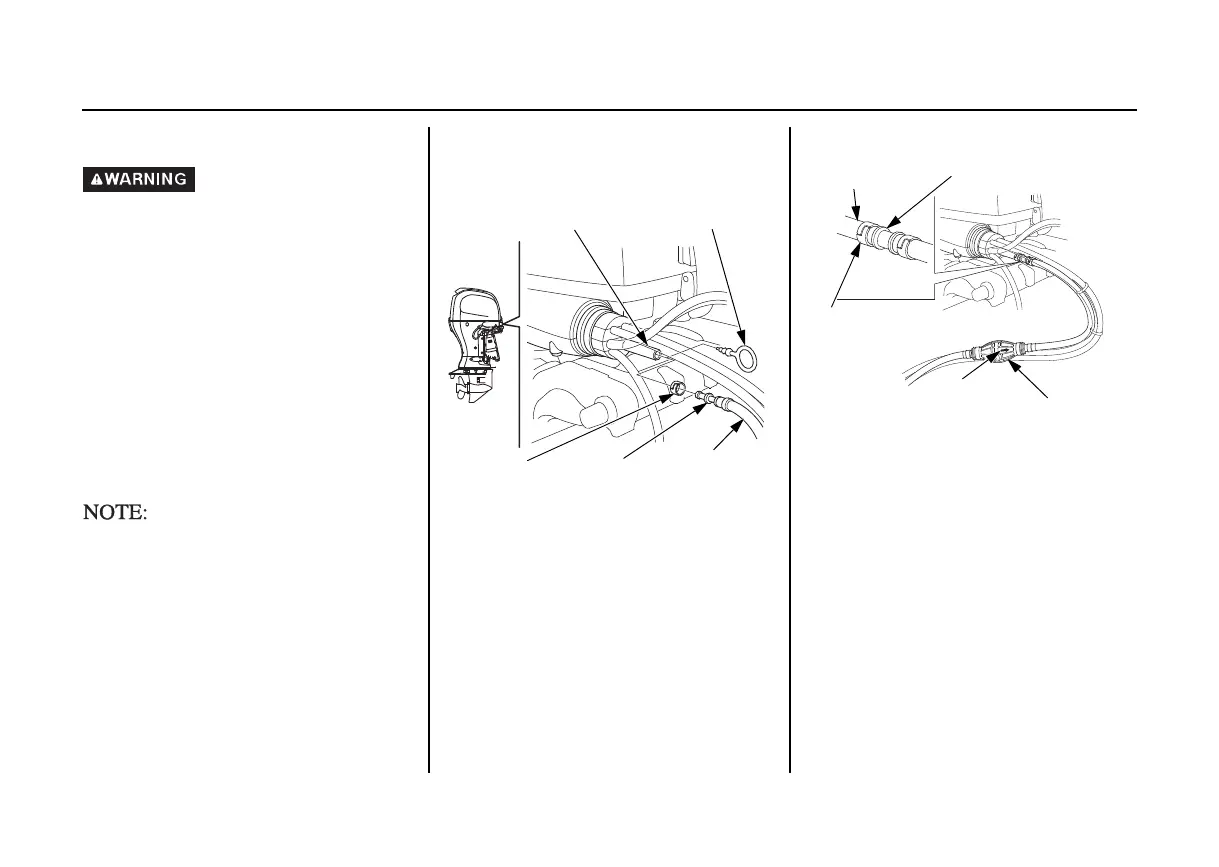 WARNING

NOTE: