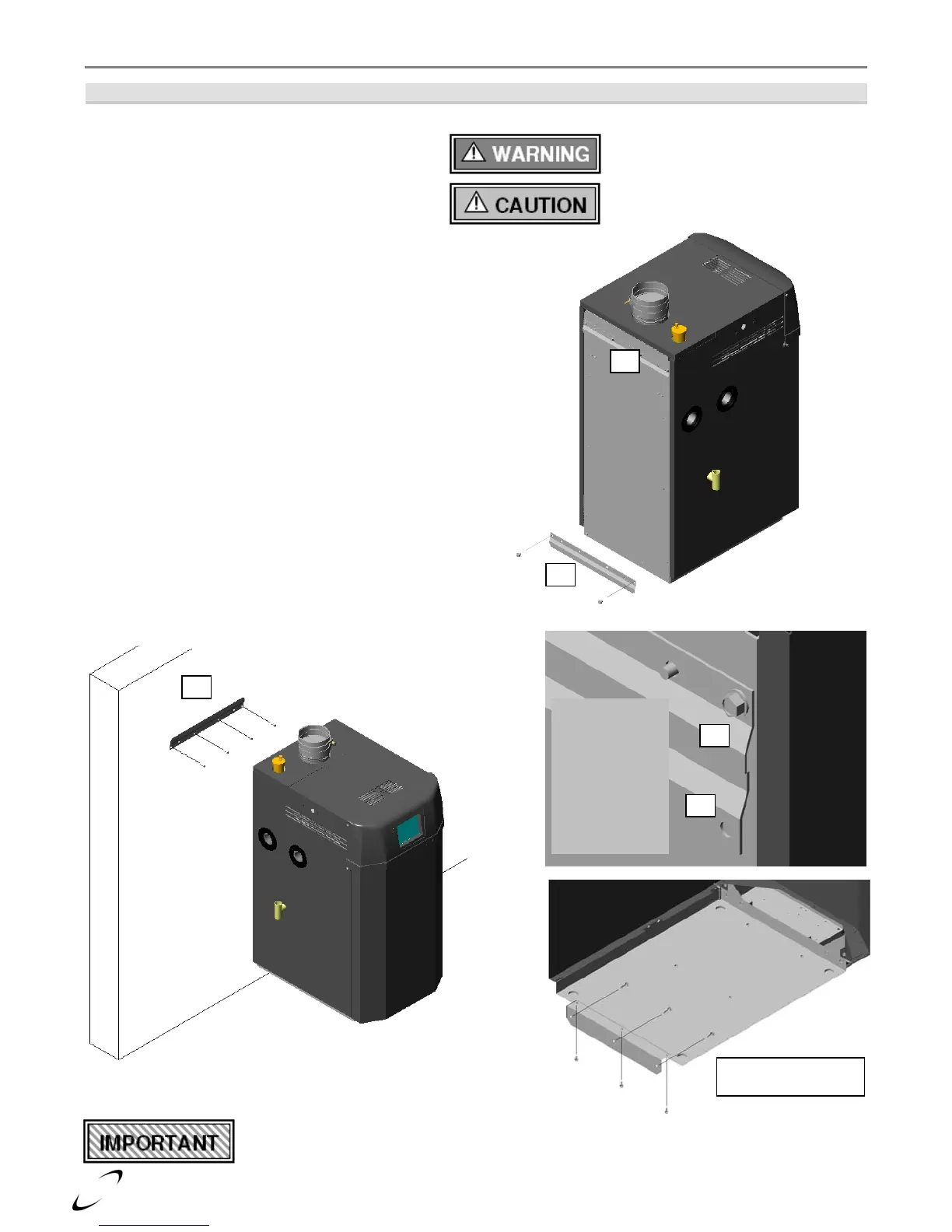 WARNING

CAUTION

IMPORTANT