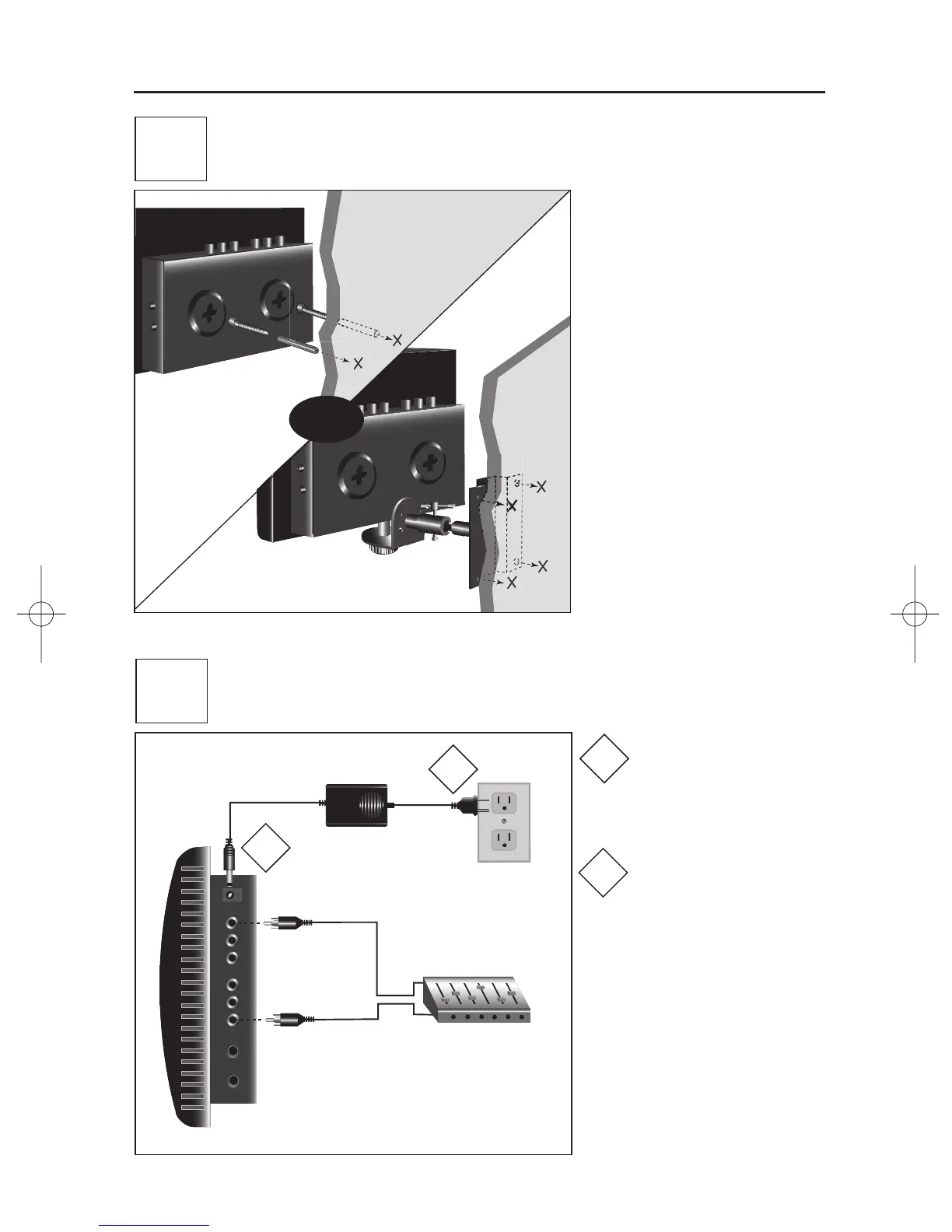 X
X
X
X
X
X