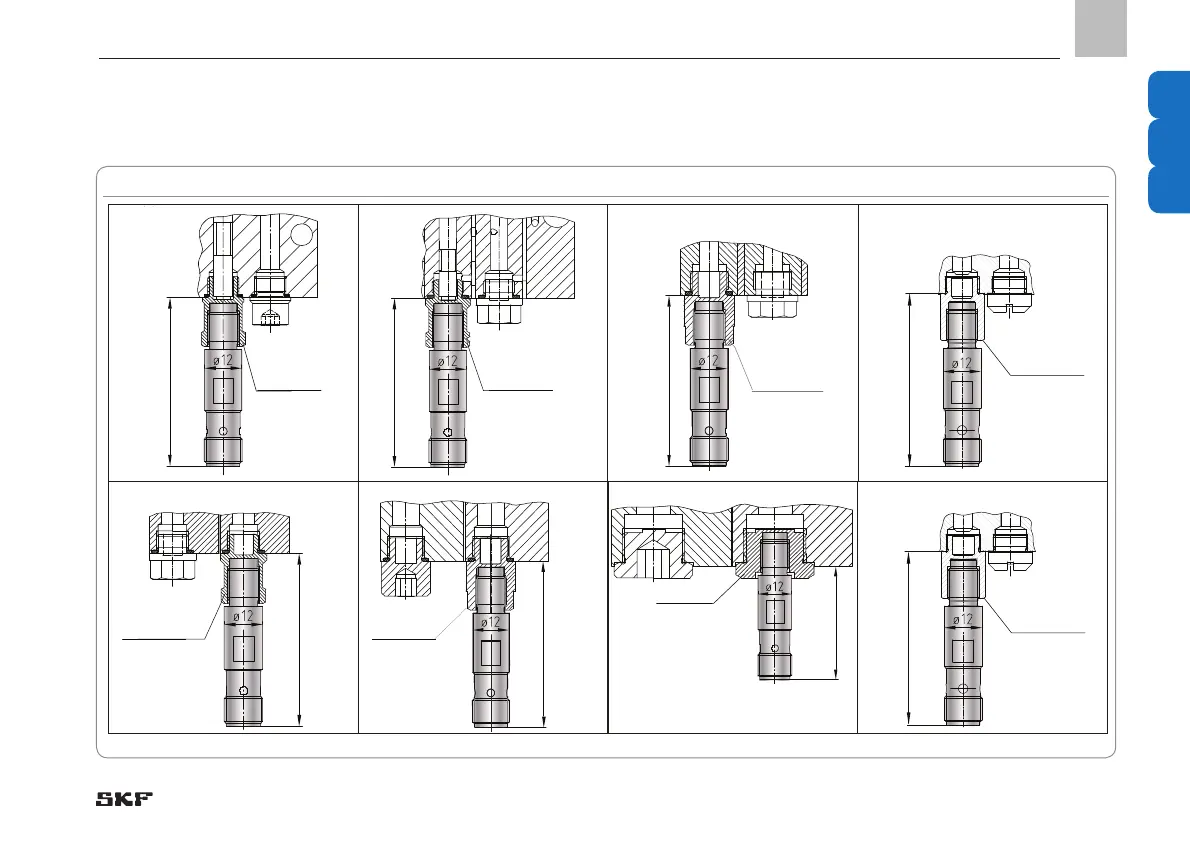 ø12

ø12

ø12

ø12

ø12

ø12

ø12

ø12

SKF