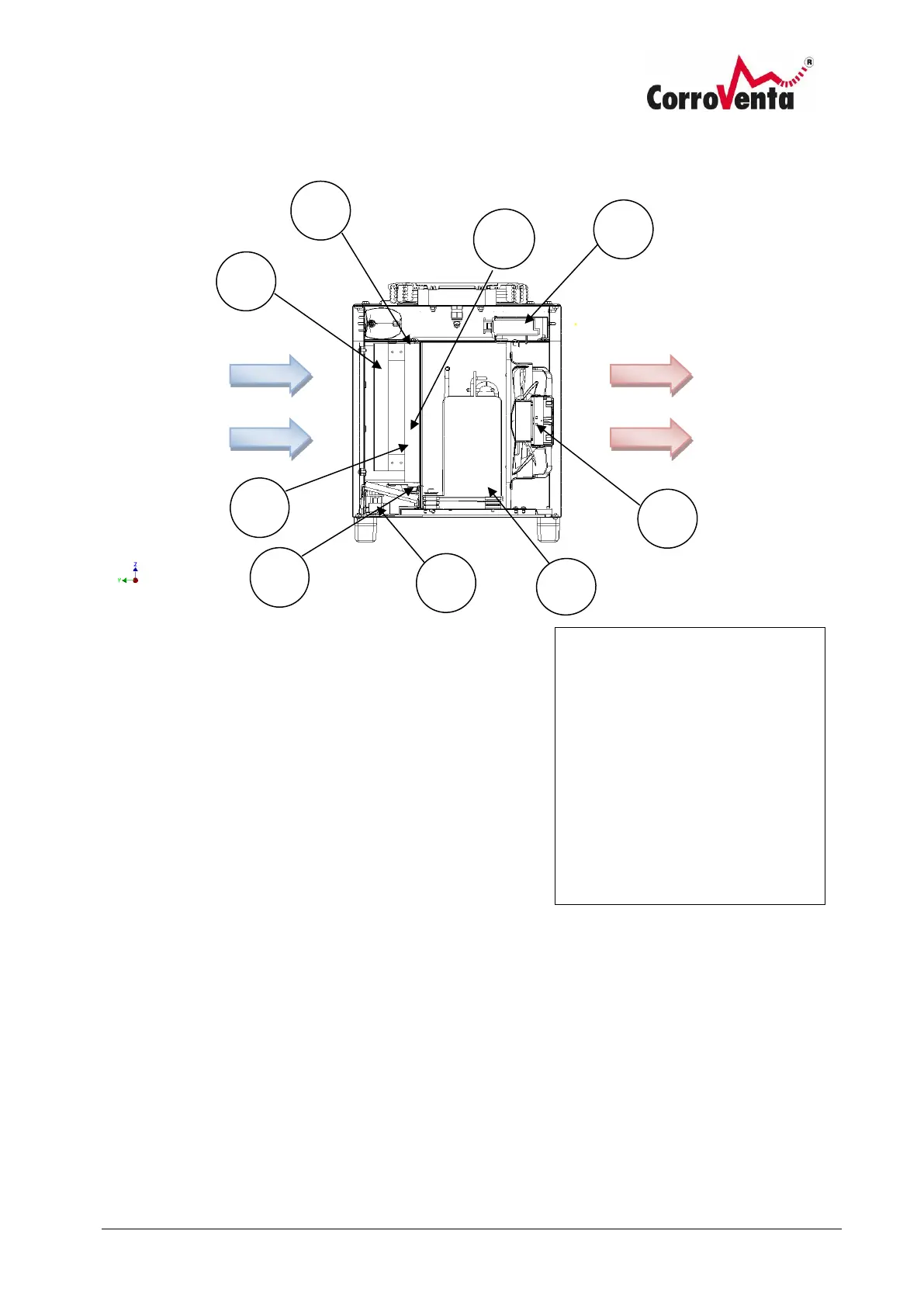 CorroVenta®

Z
Y