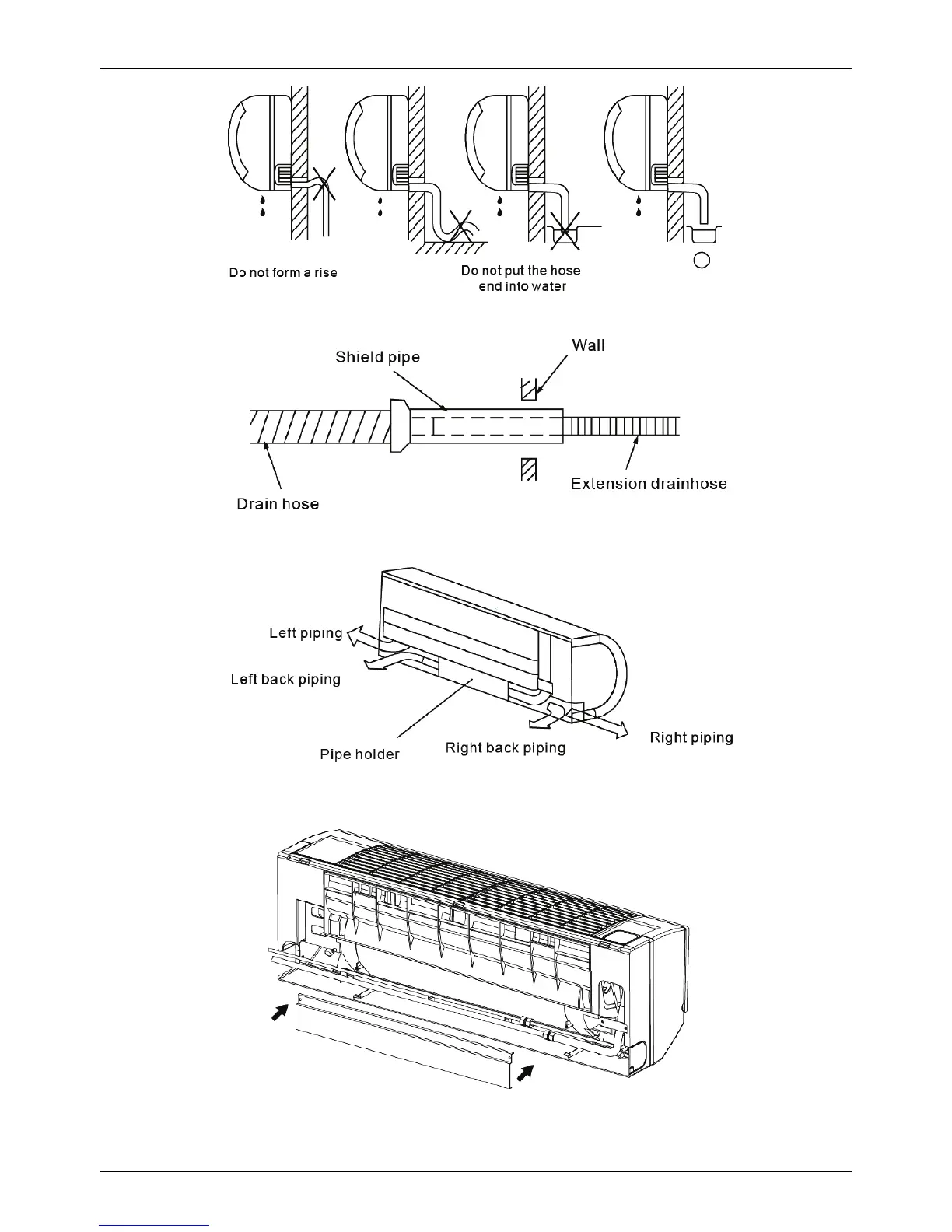 Do not form a rise

Do not put the hose end into water

Shield pipe

Wall

Drain hose

Extension drainhose

Left piping

Left back piping

Pipe holder

Right back piping

Right piping