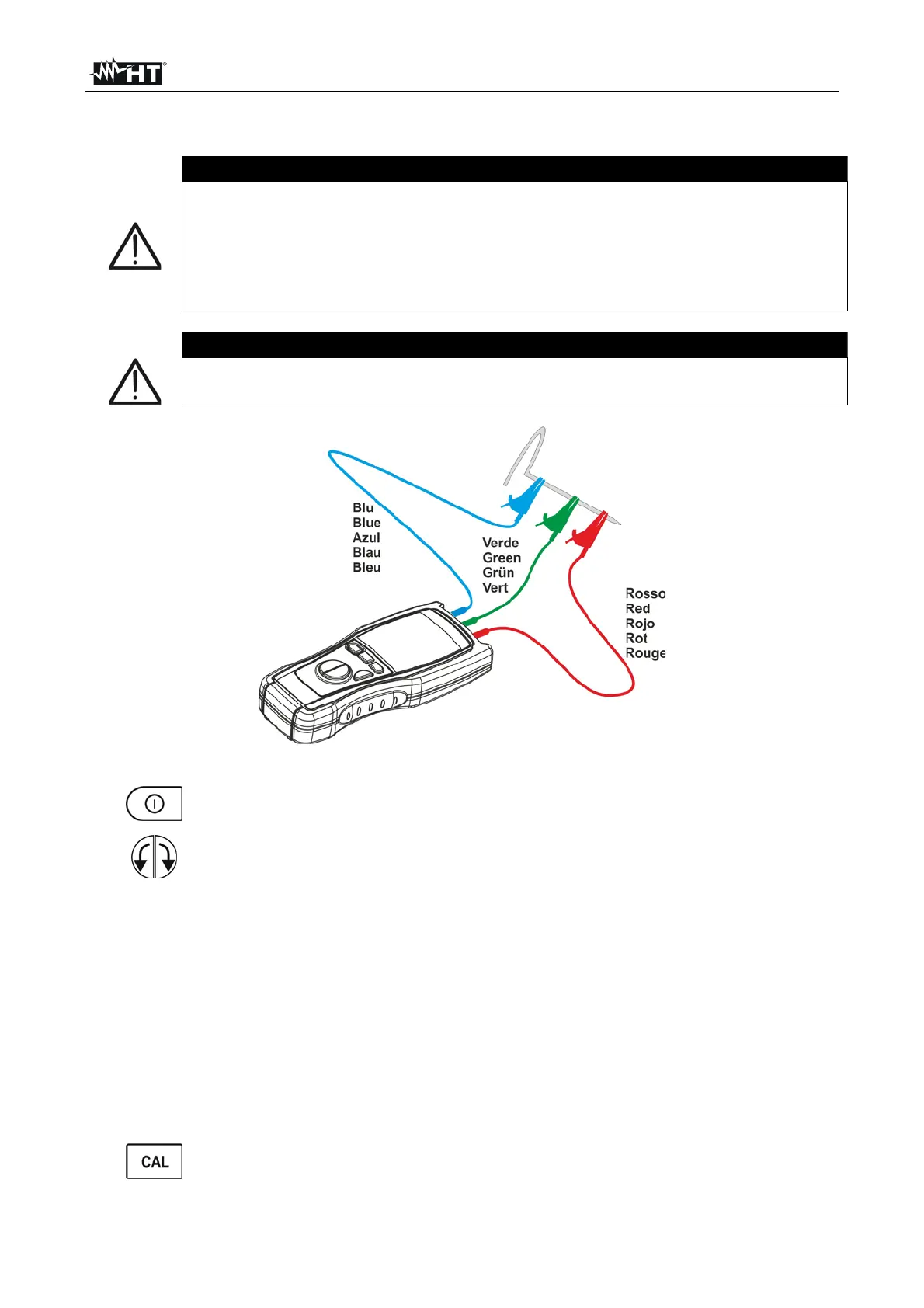 HT

Blu
Blue
Azul
Blau
Bleu

Verde
Green
Grün
Vert

Rosso
Red
Rojo
Rot
Rouge

CAL