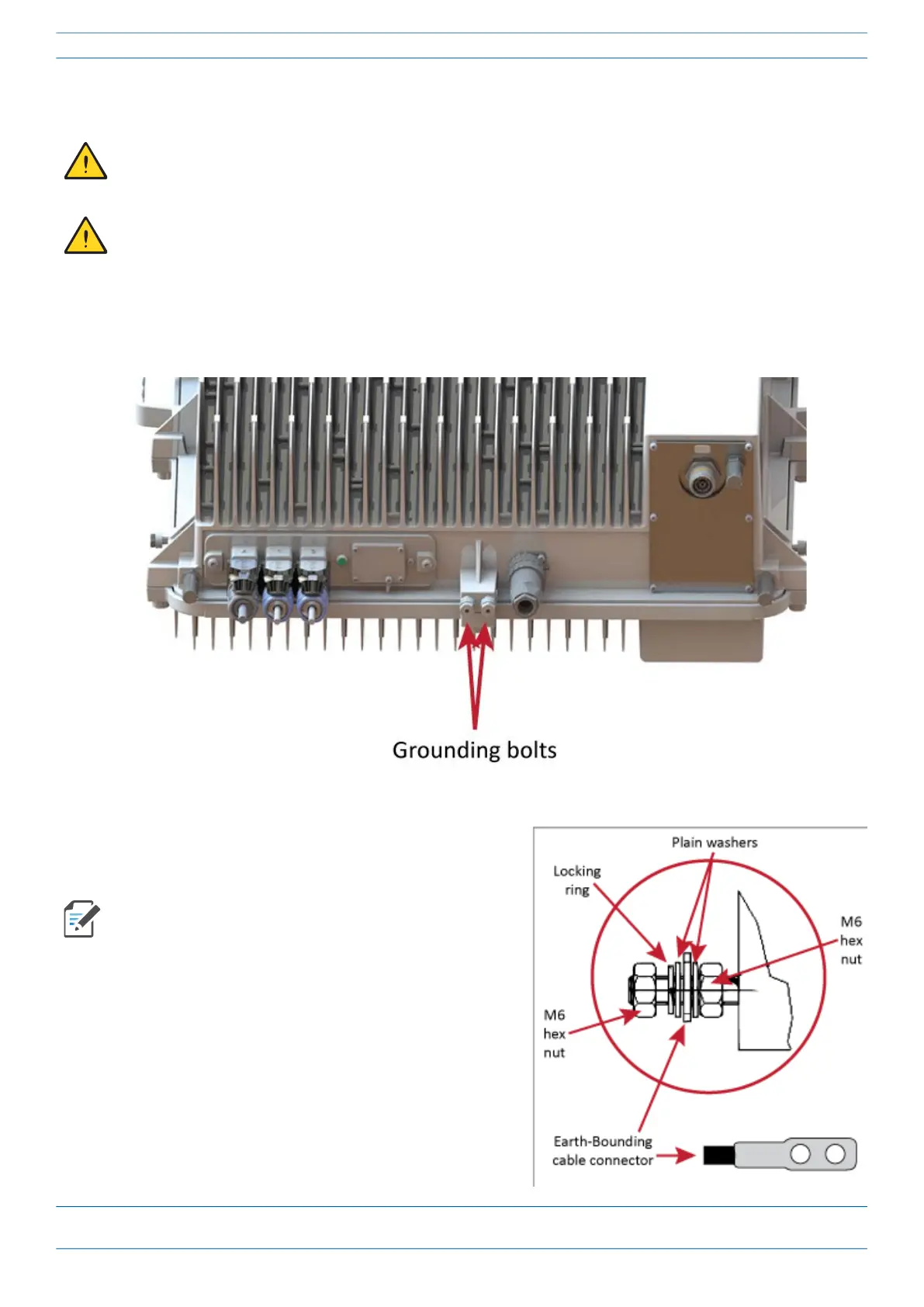 Grounding bolts

Plain washers

Locking ring

M6 hex nut

M6 hex nut

Earth-Bounding cable connector