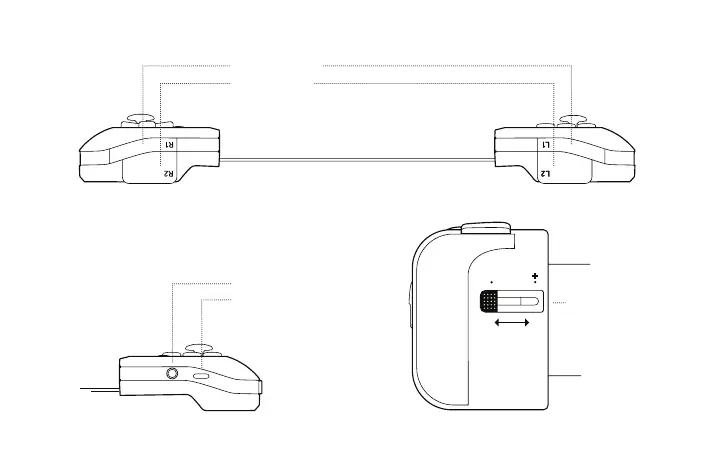 R1
R2
L1
L2
+