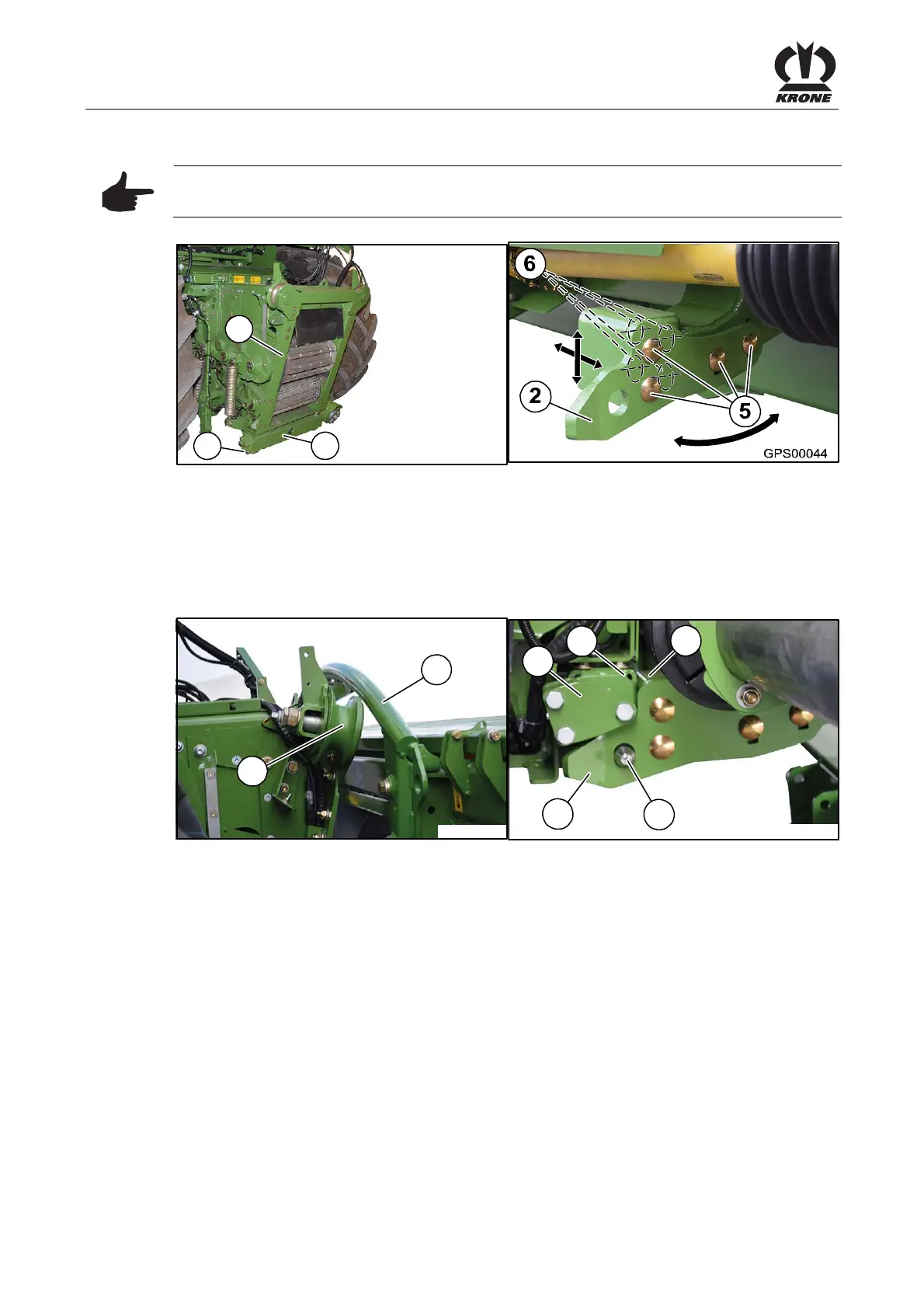 KRONE

6

2

5

GPS00044