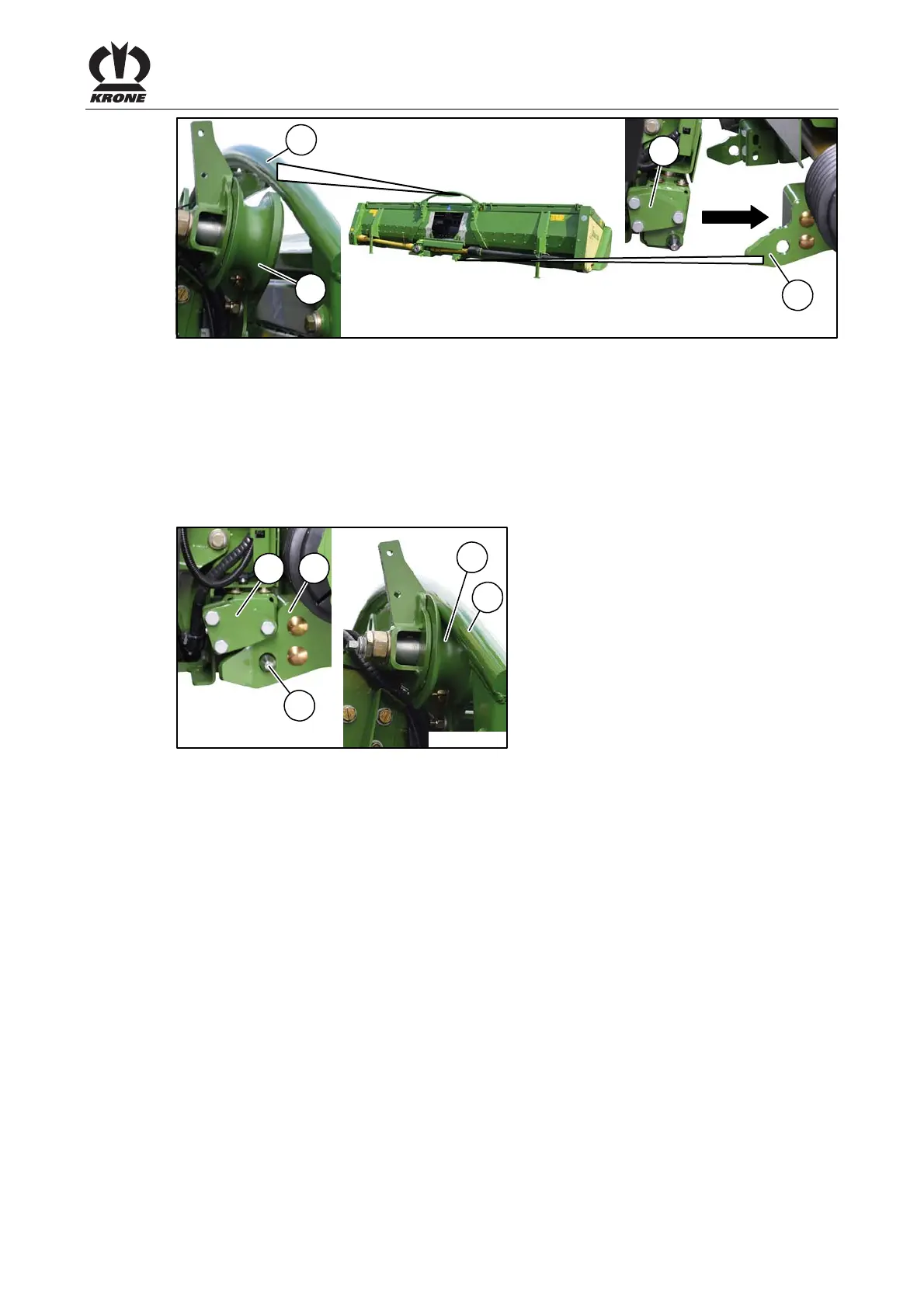 KRONE