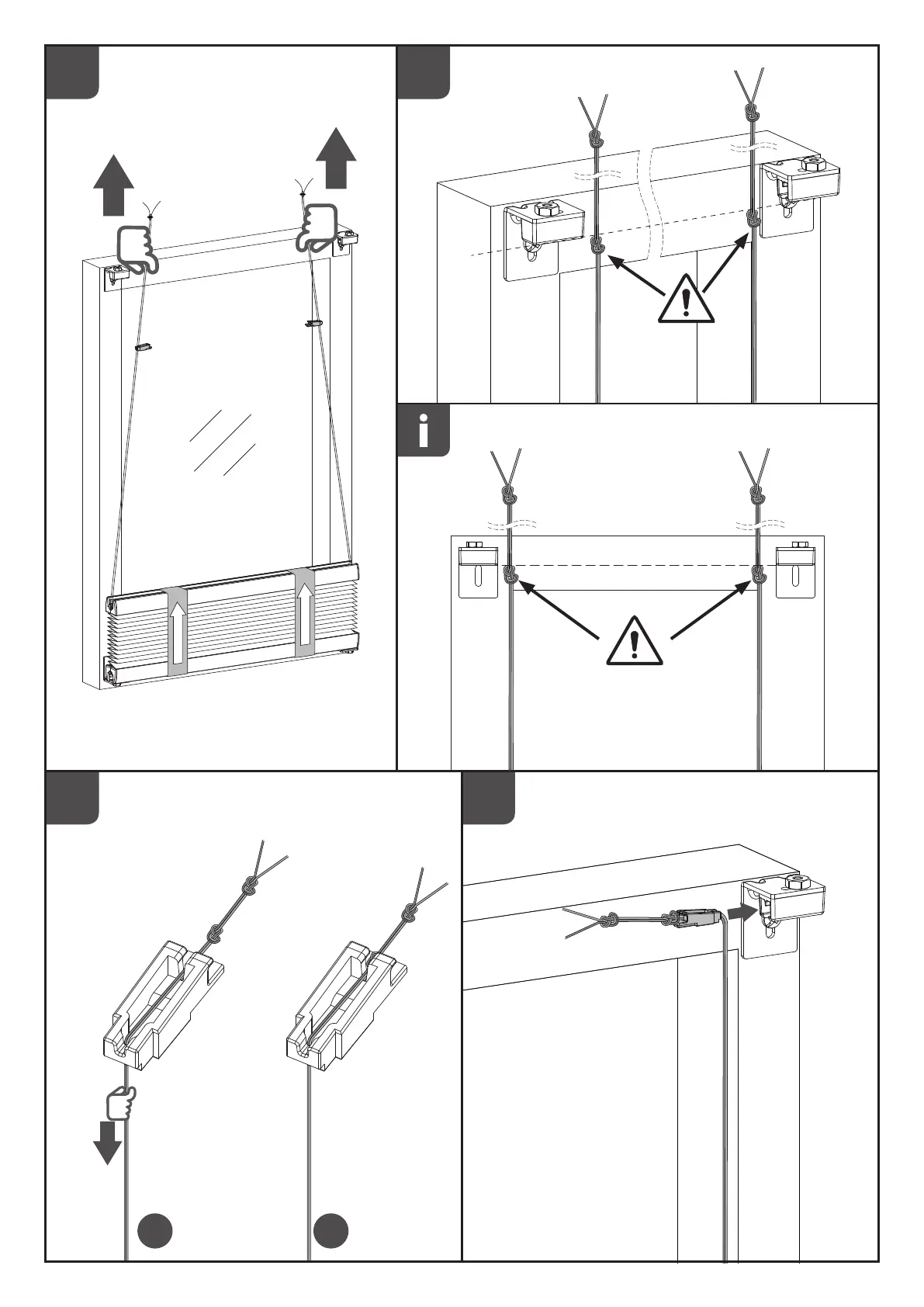 i