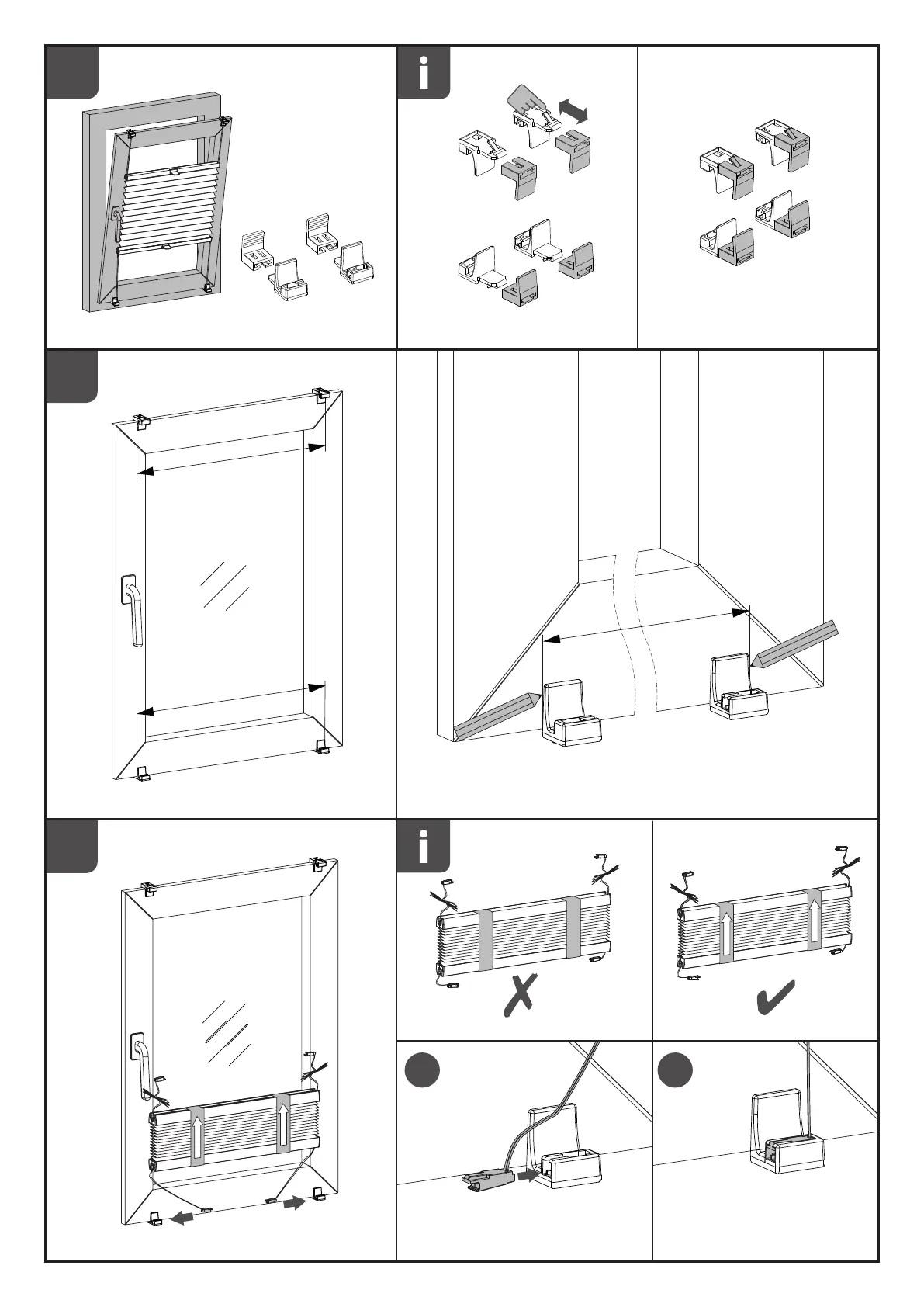 i

i