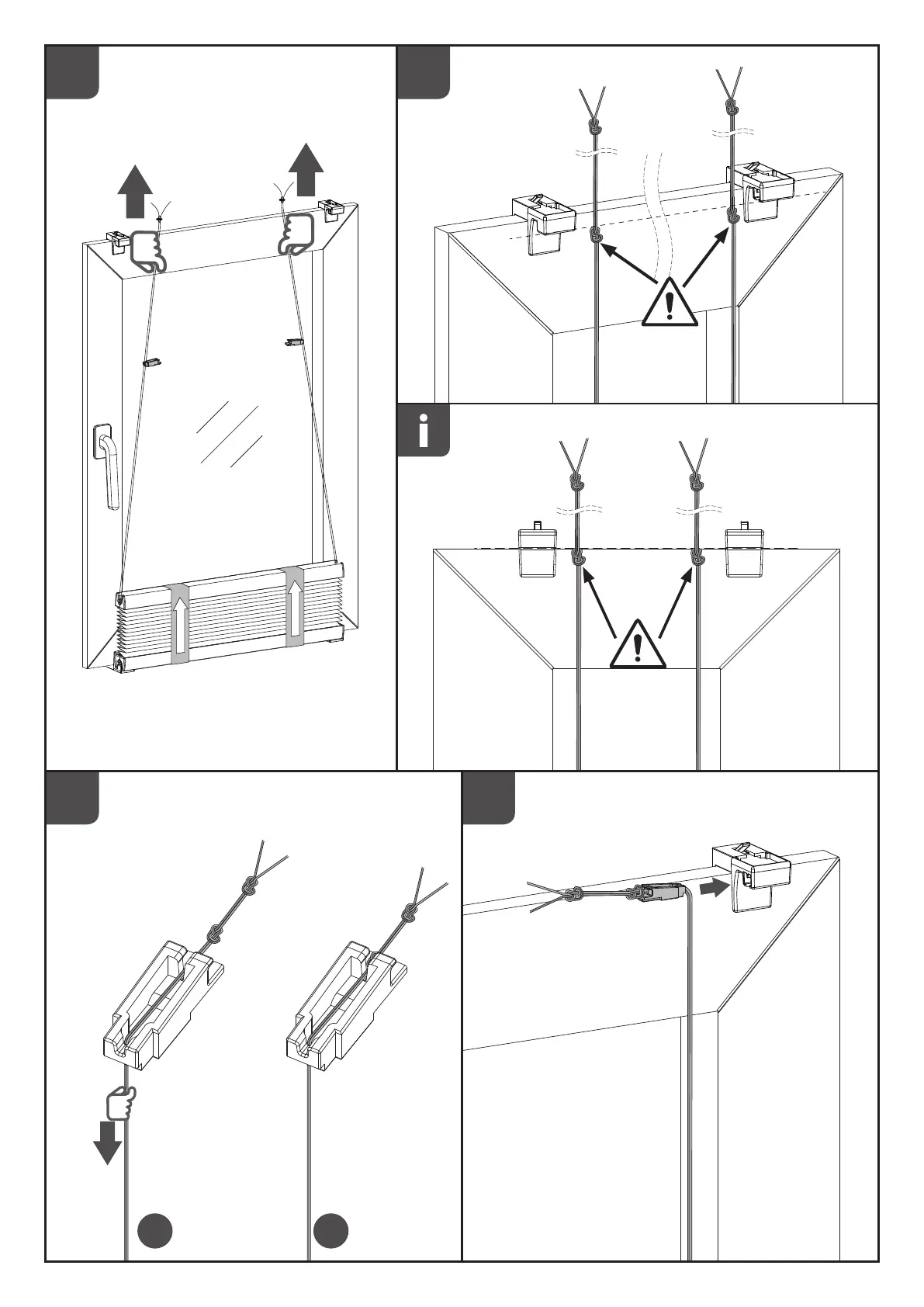 i