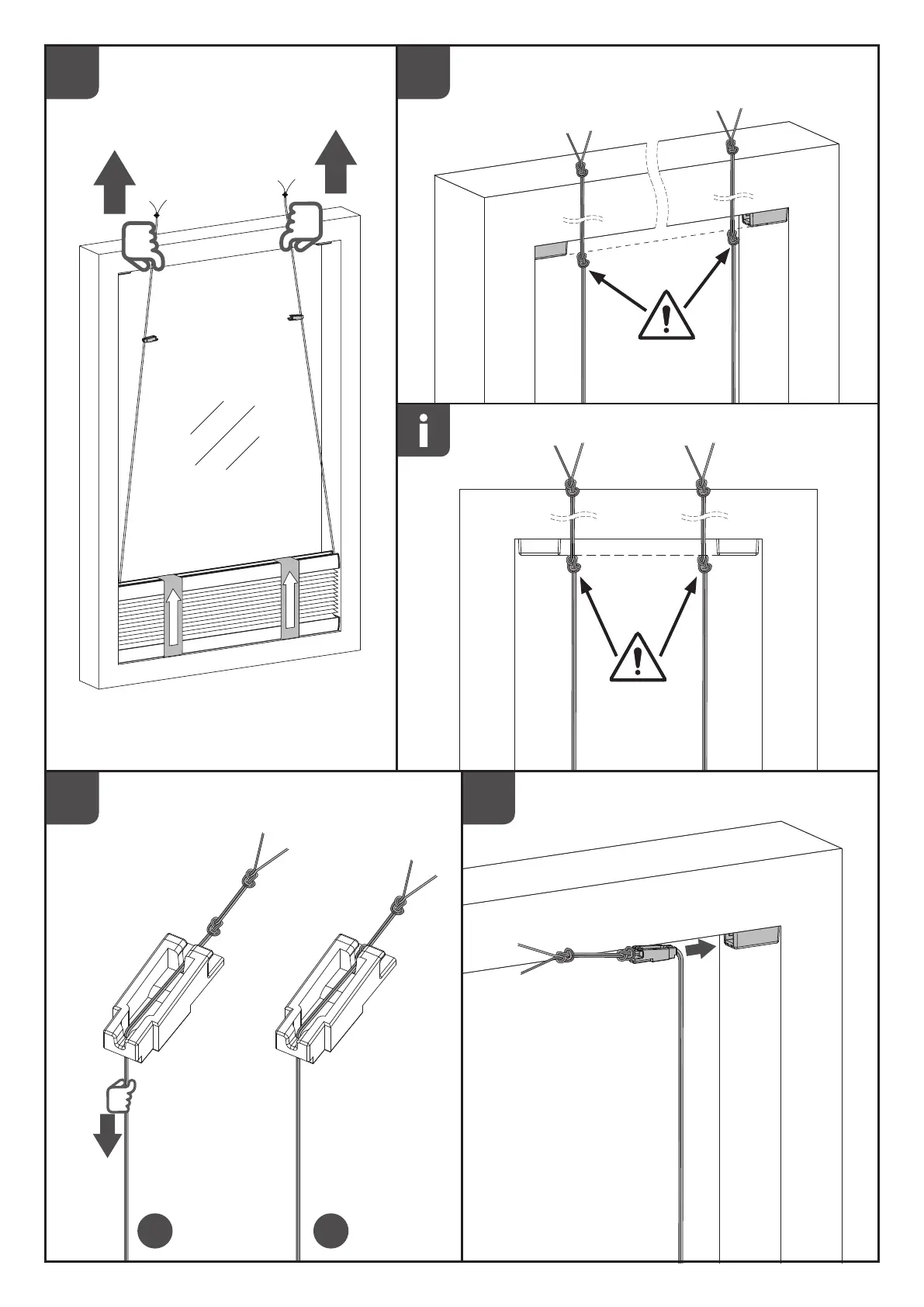 i