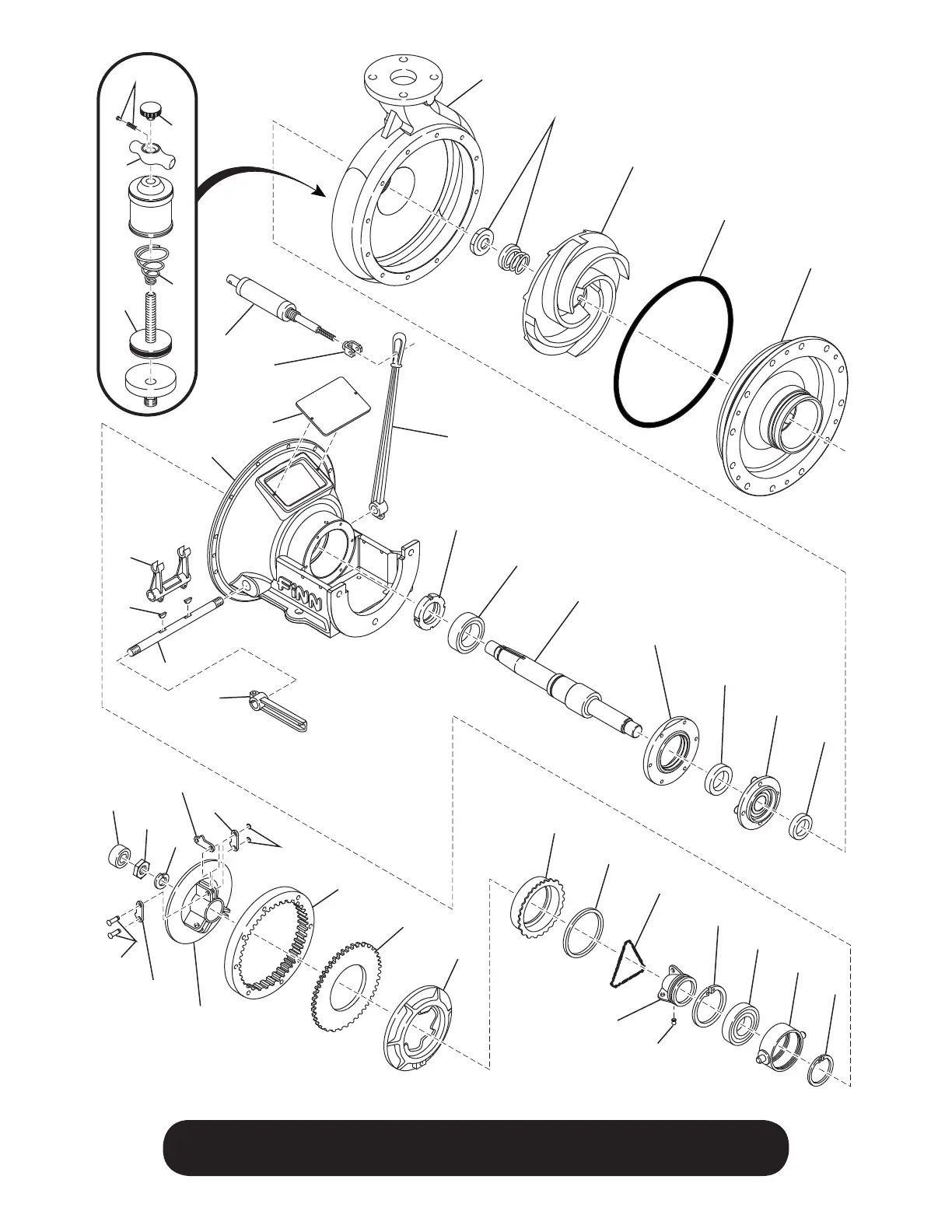 FINN